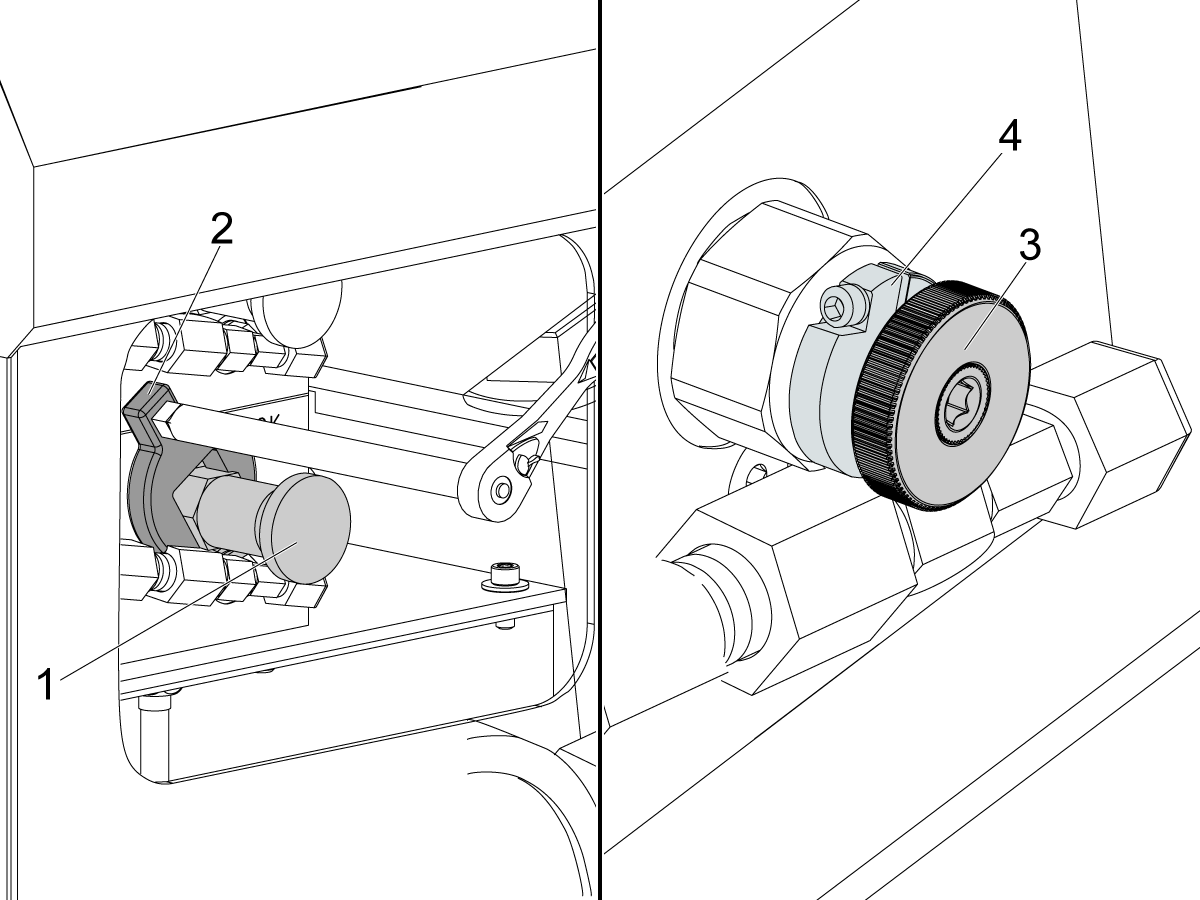 2
1
4
3