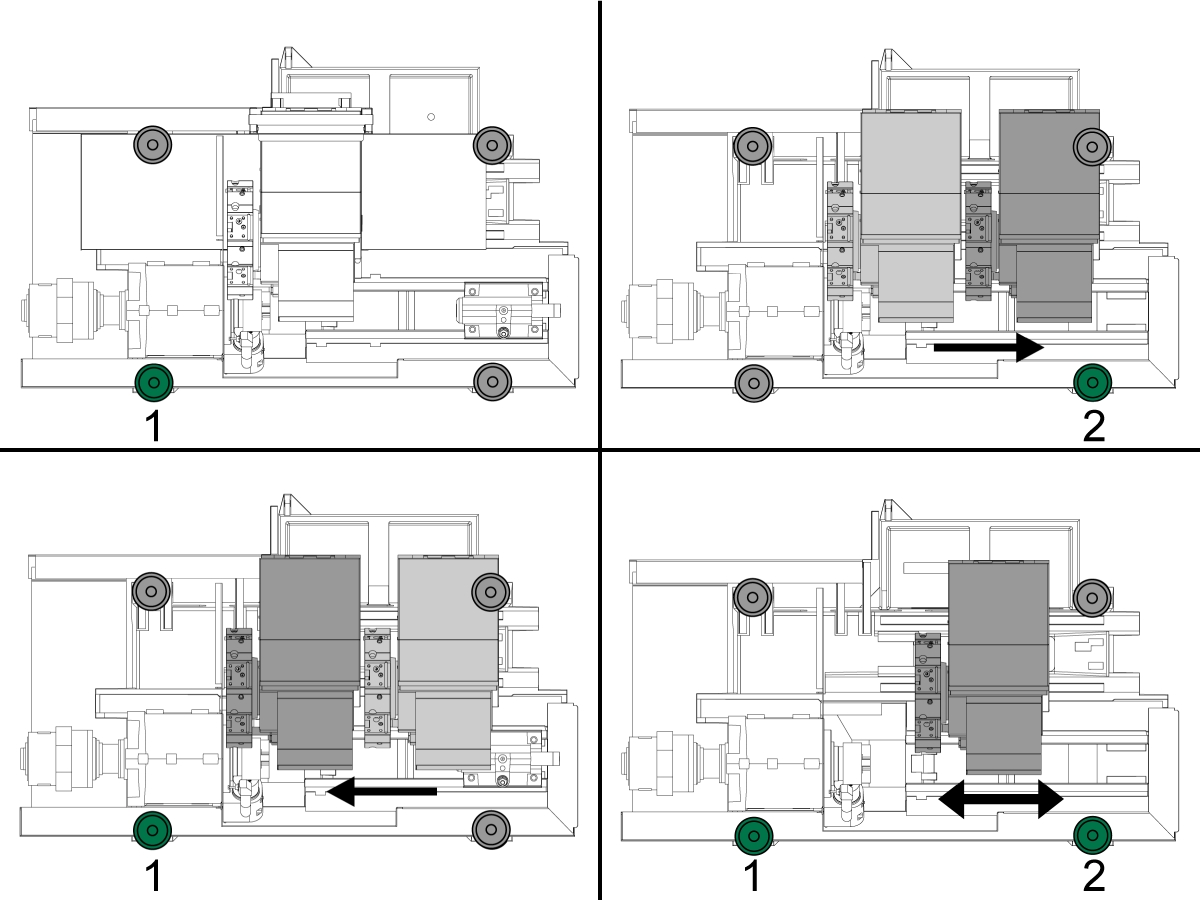 1

2

1

1

2