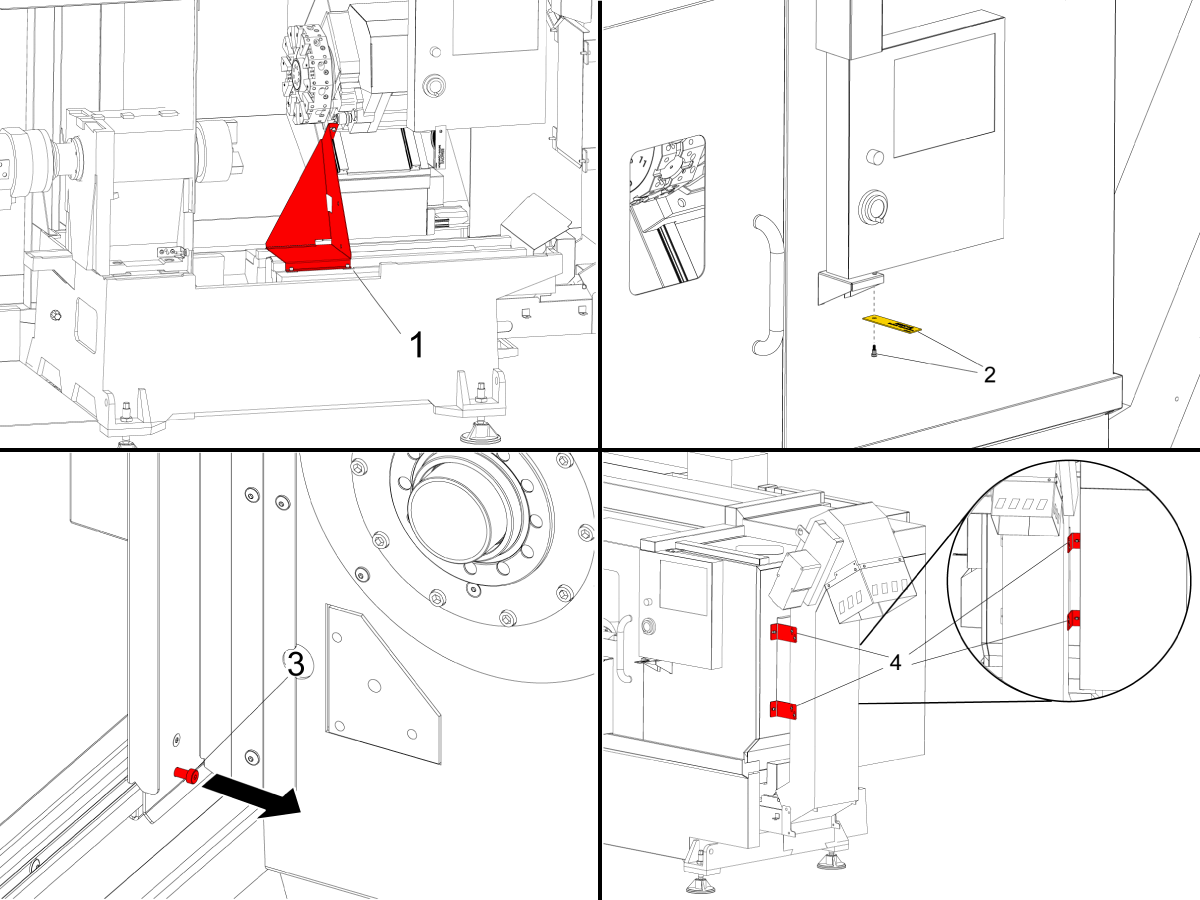 1

2

3

4