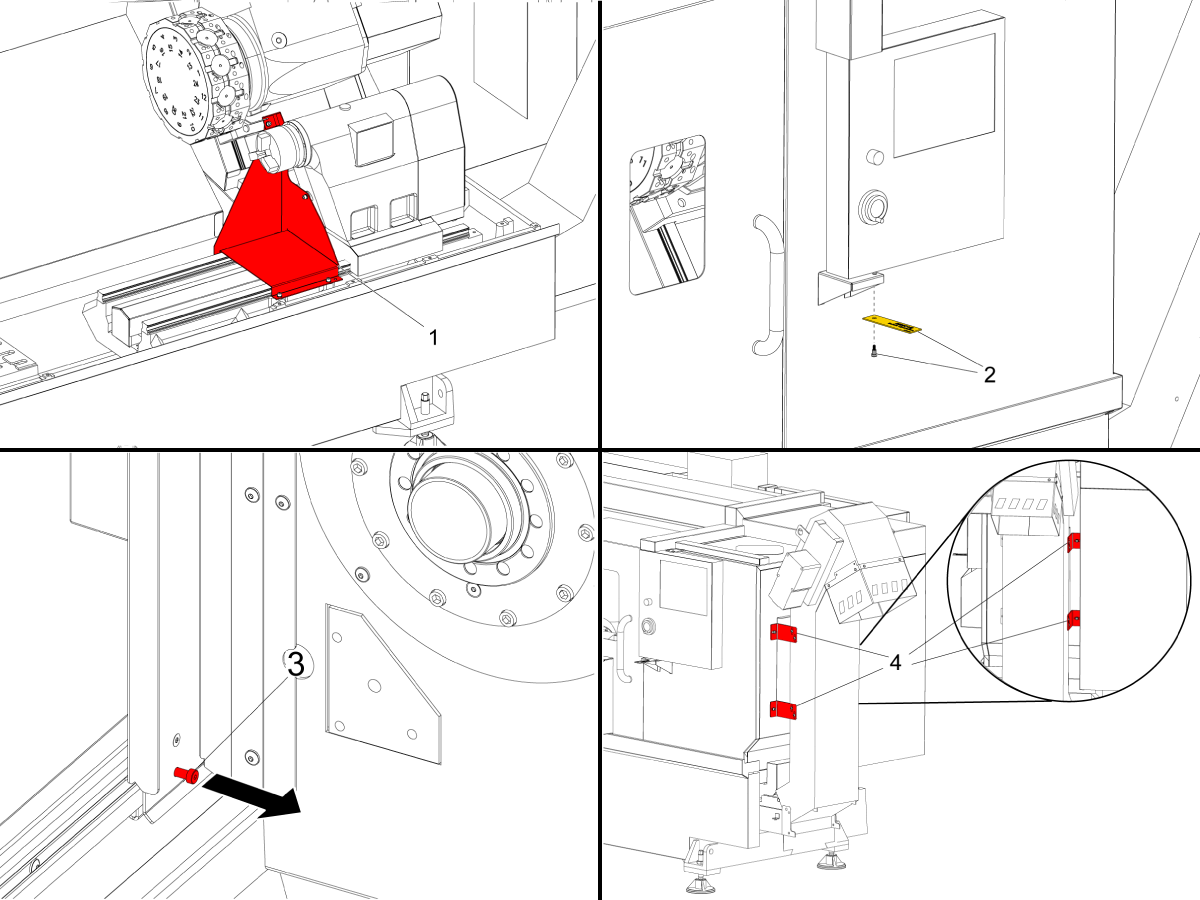 1

2

3

4