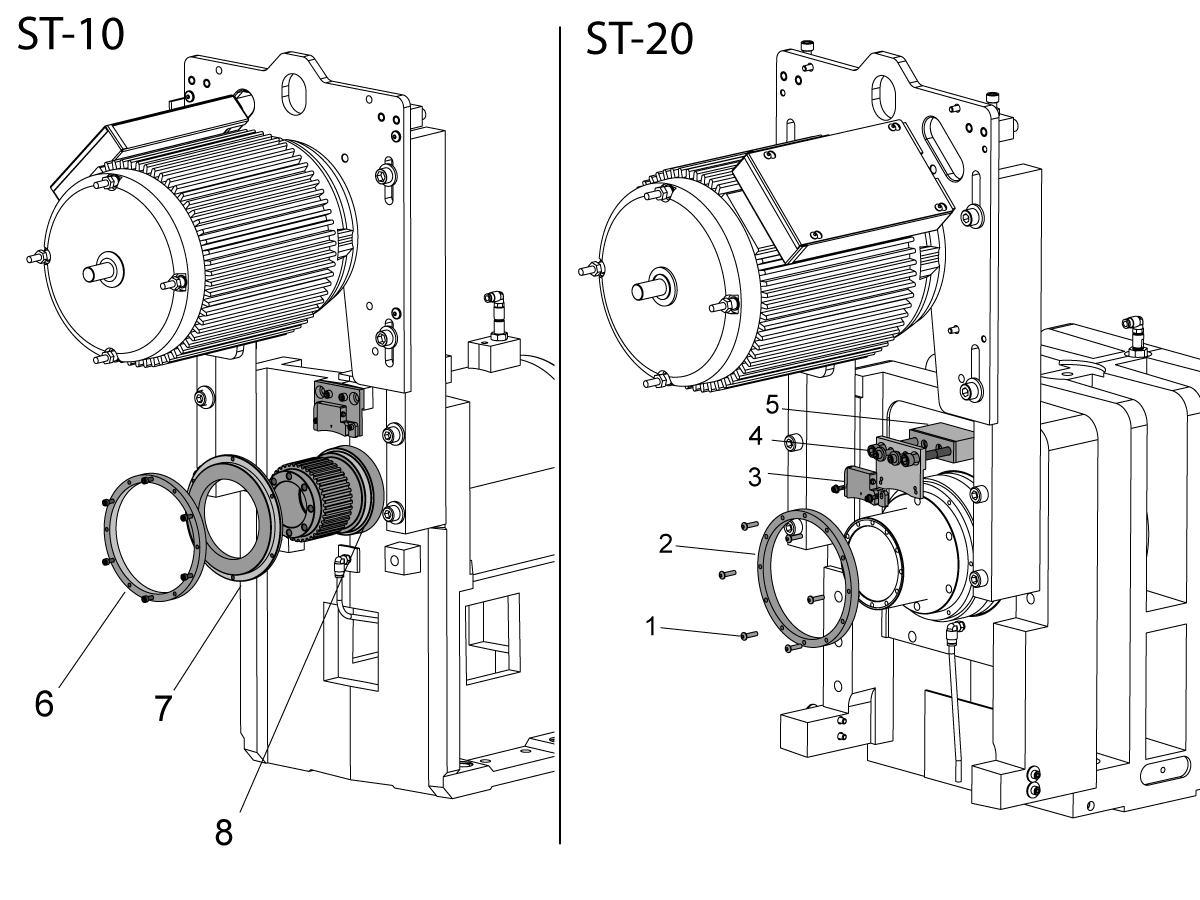 ST-10

6

7

8

ST-20

5

4

3

2

1