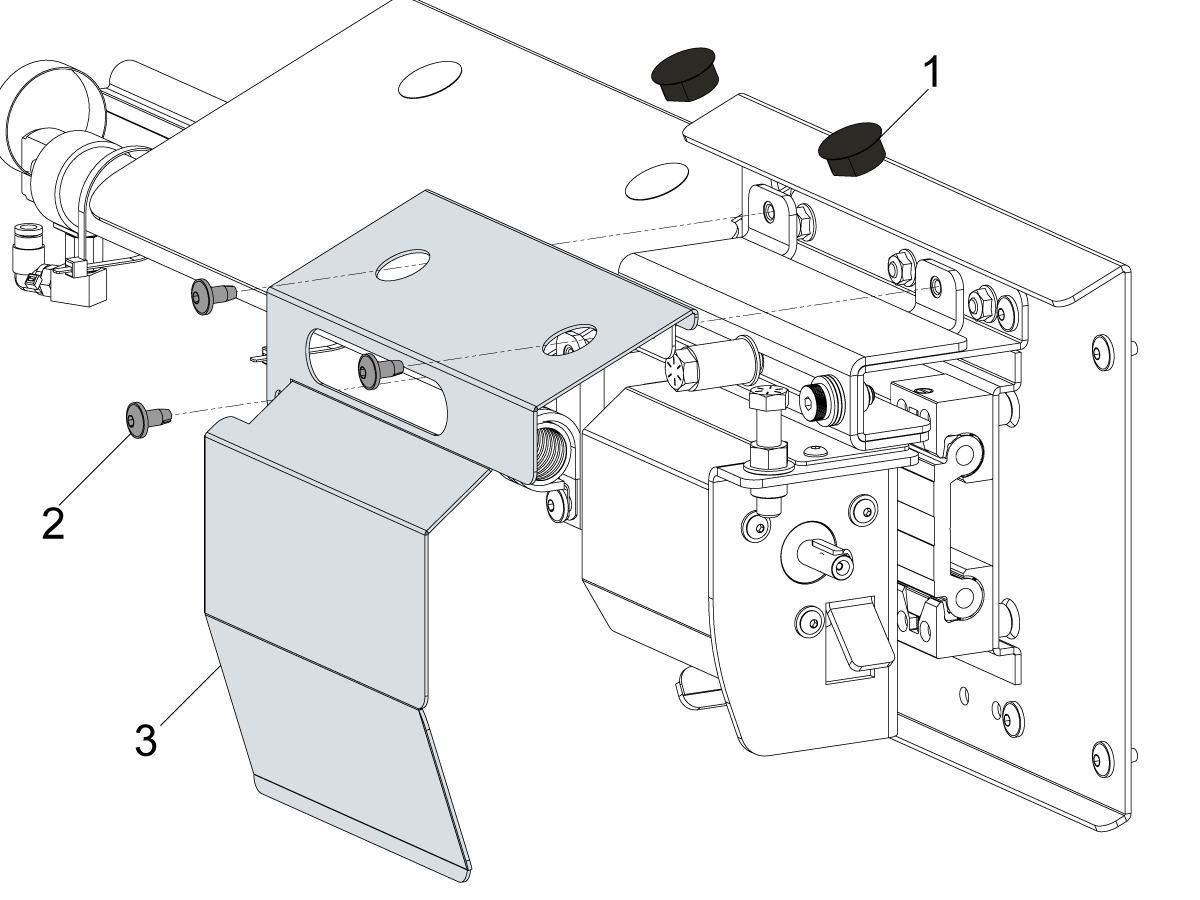 1

2

3