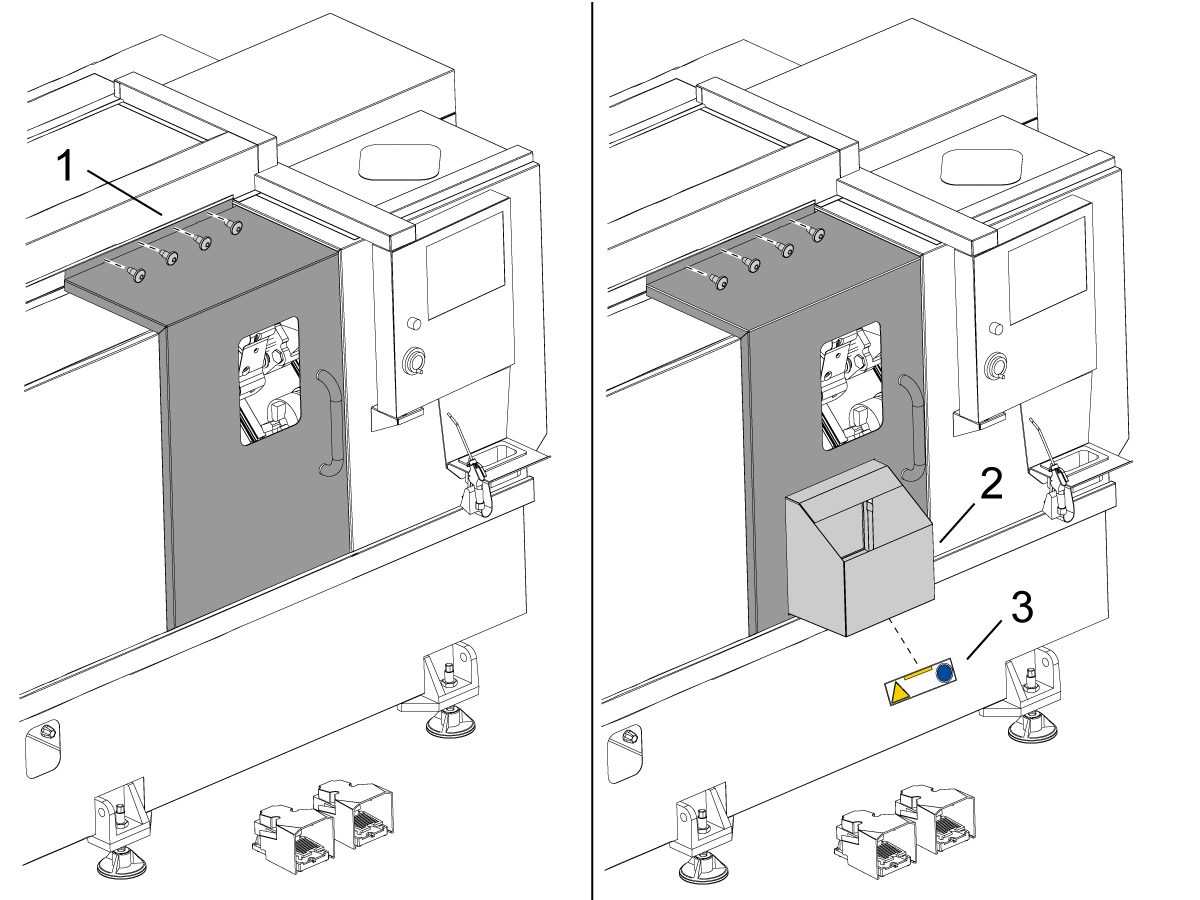 1

2

3