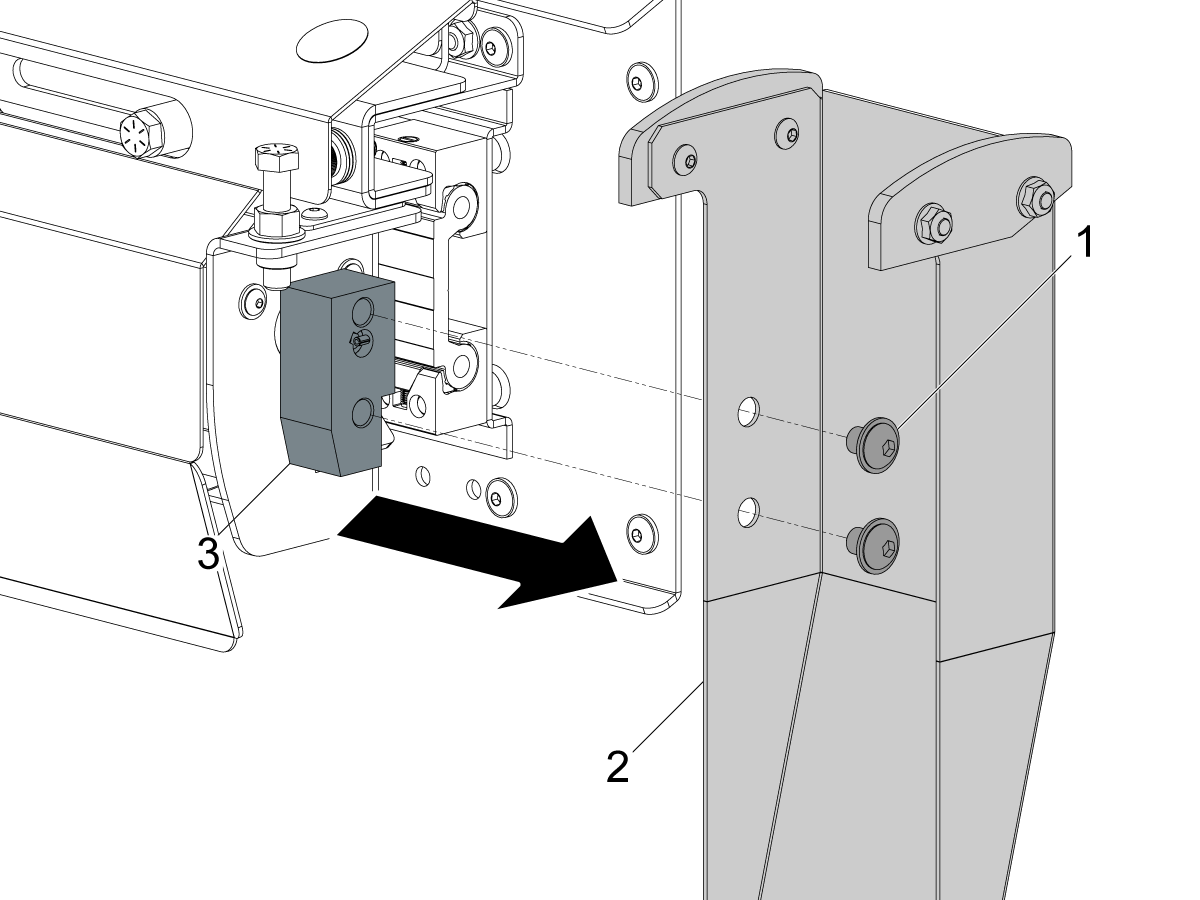 1
3
2