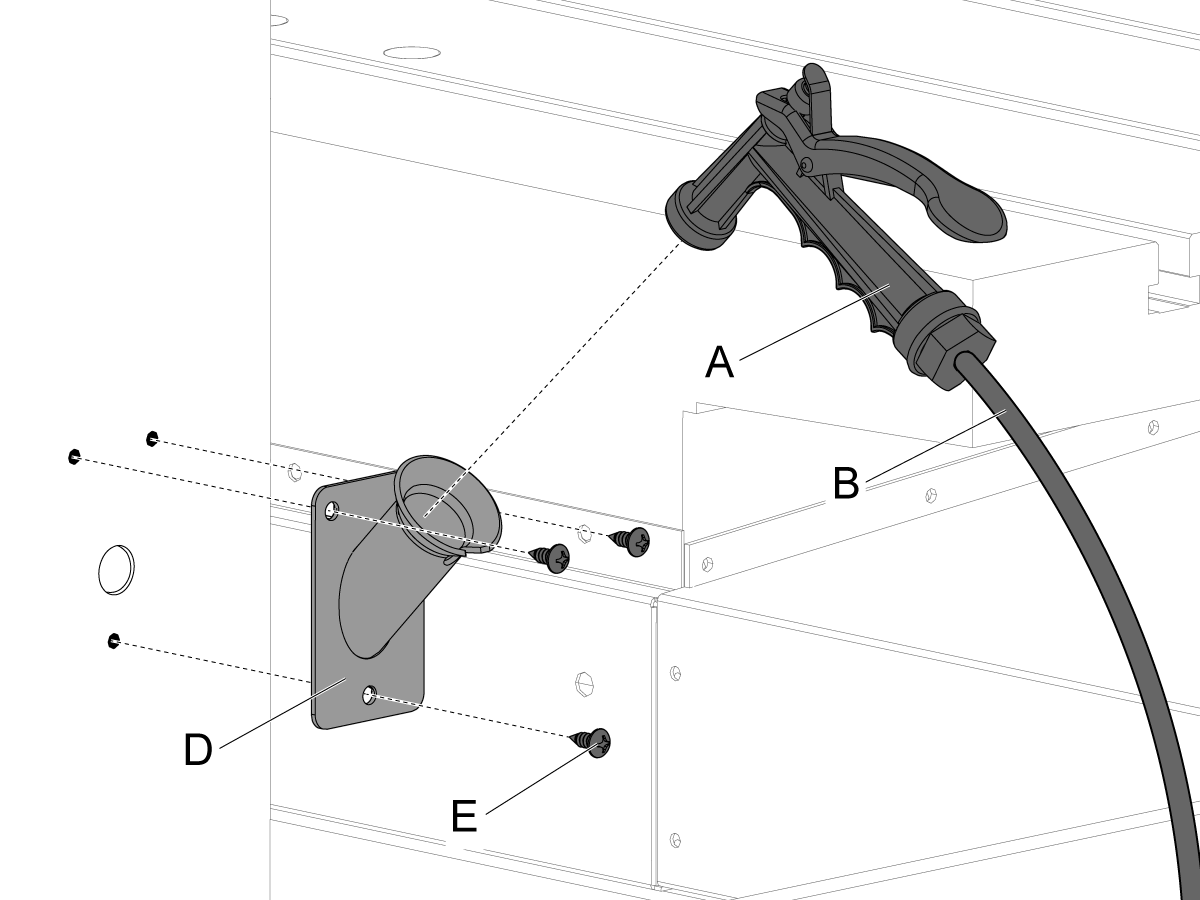 A
B
D
E