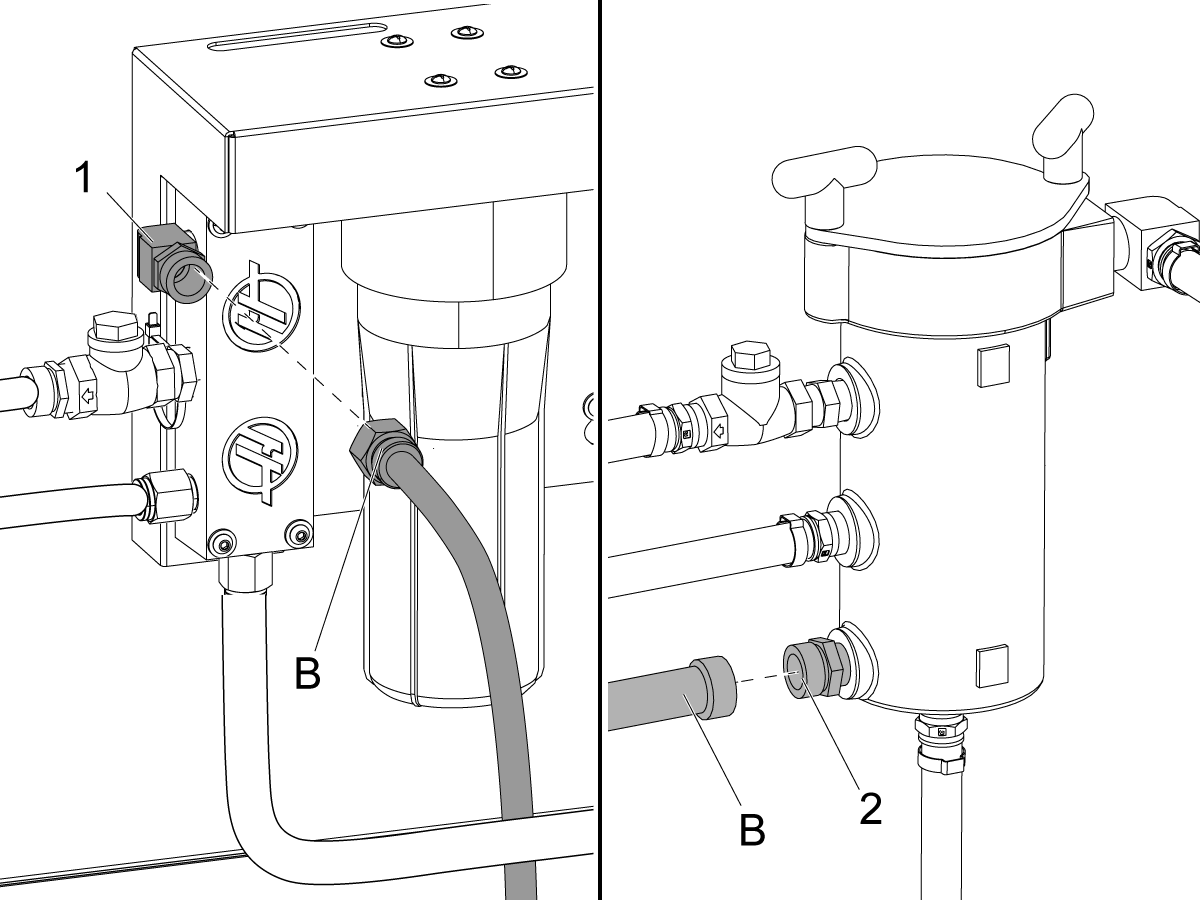 1

B

B

2