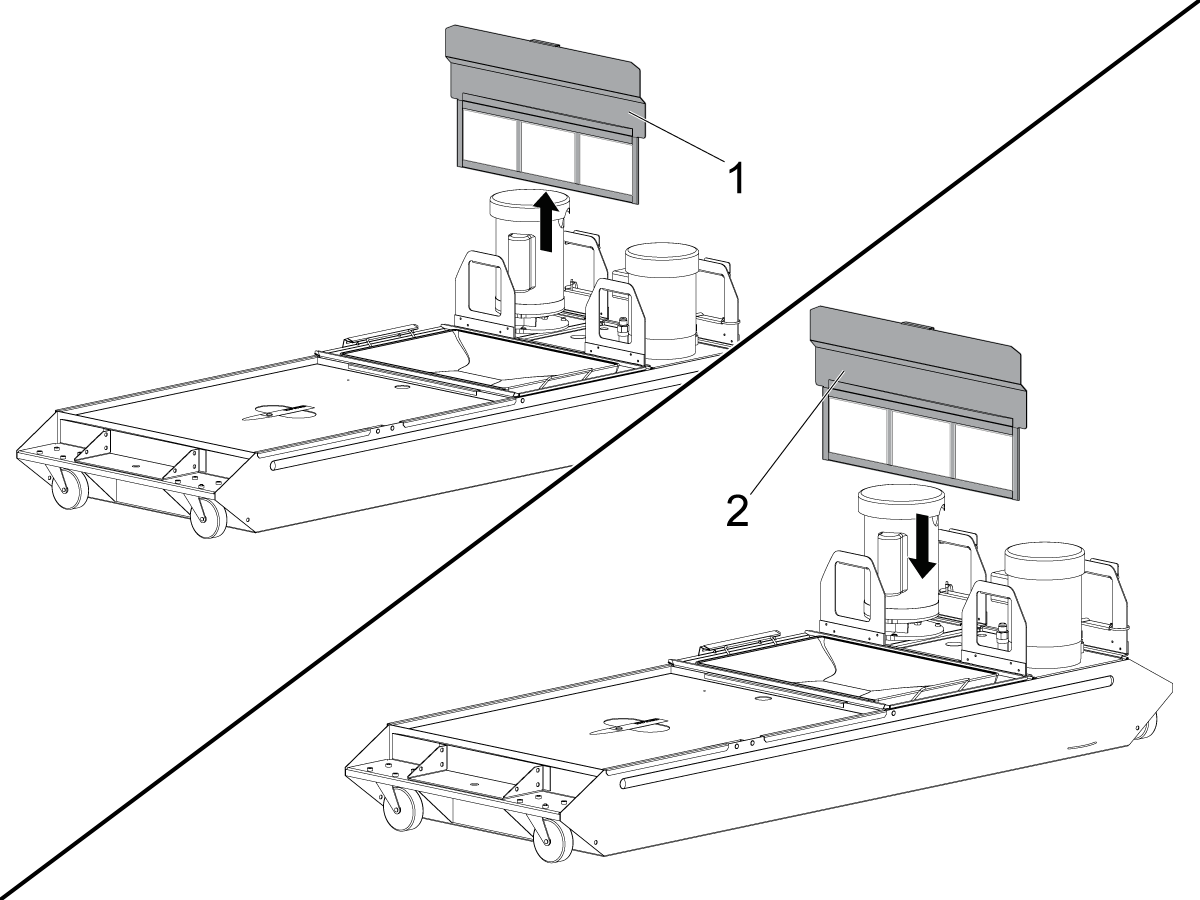 1

2