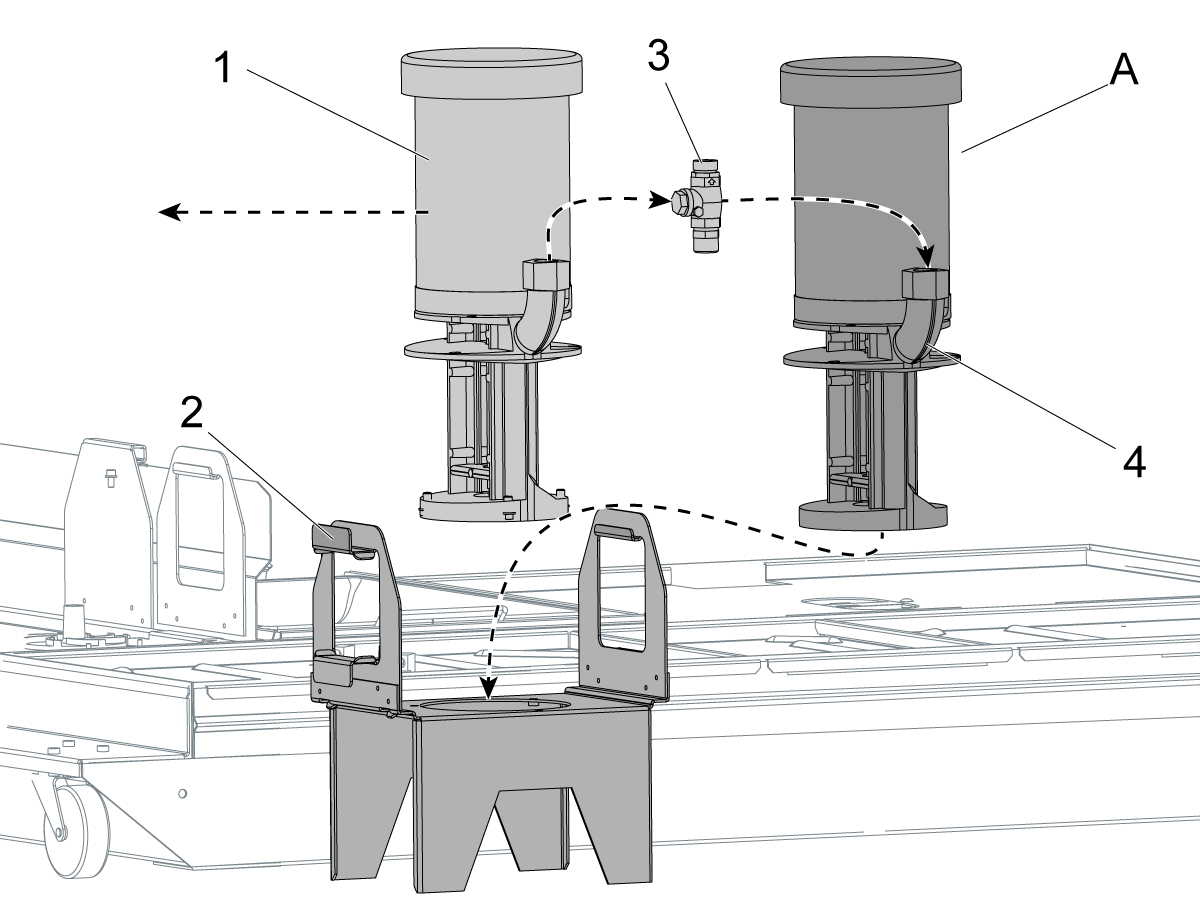 1
3
A
2
4