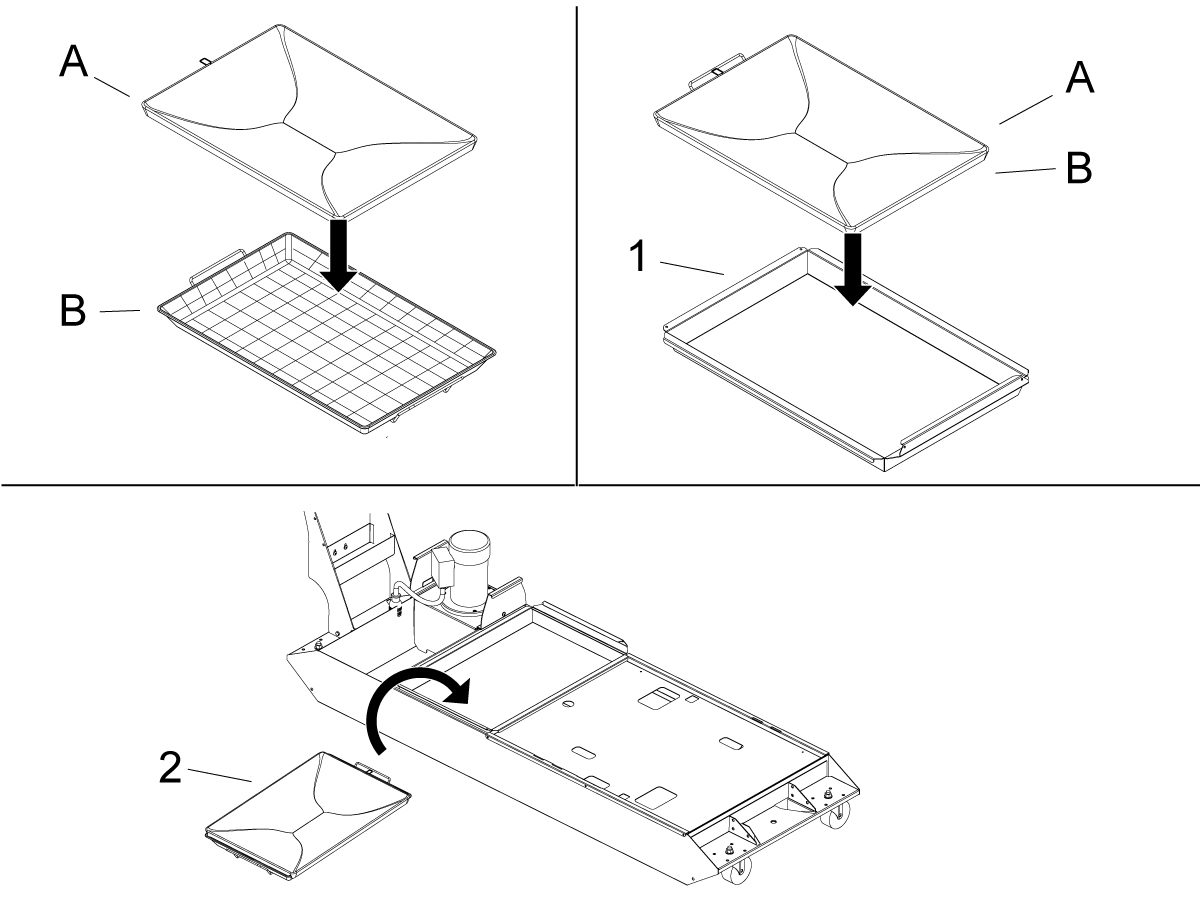 A

B

A

B

1

2