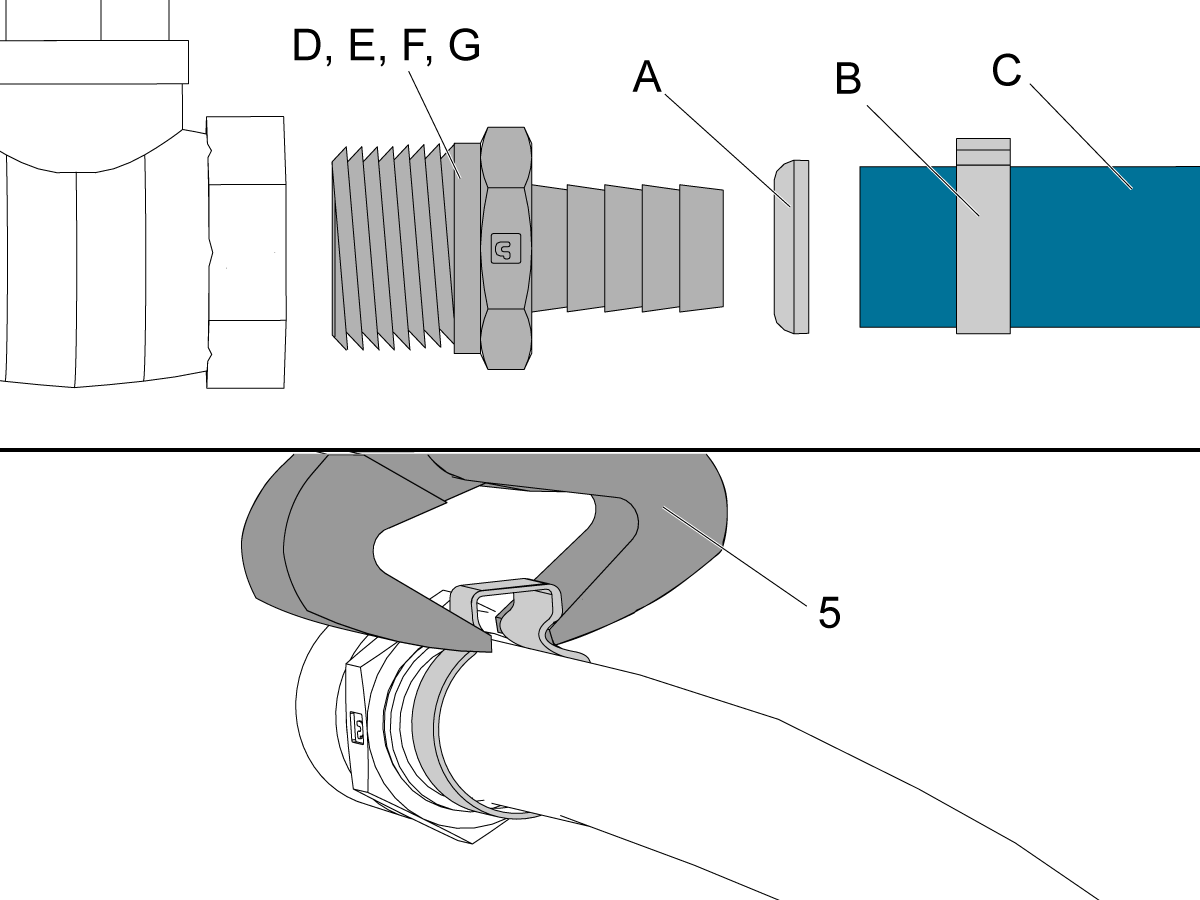 D, E, F, G
A
B
C
5