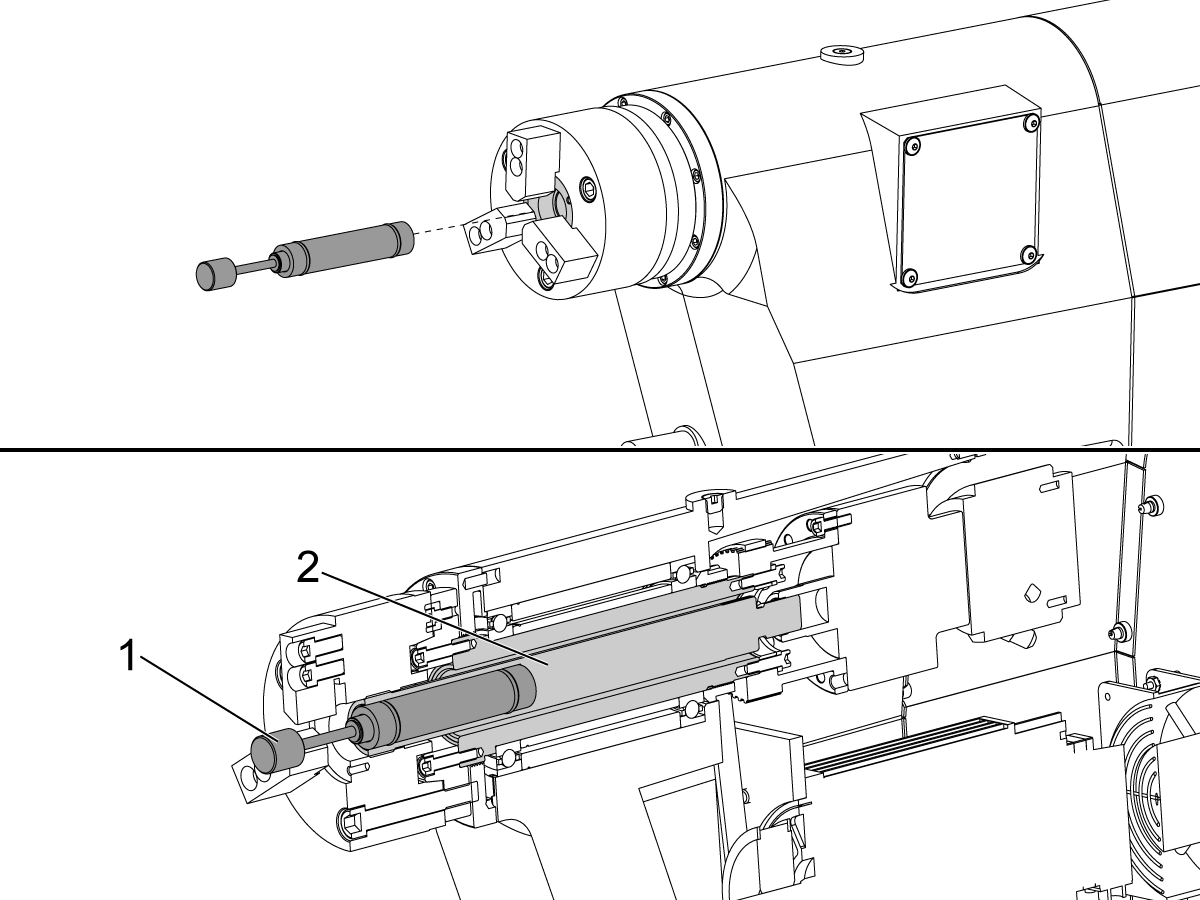 2
1