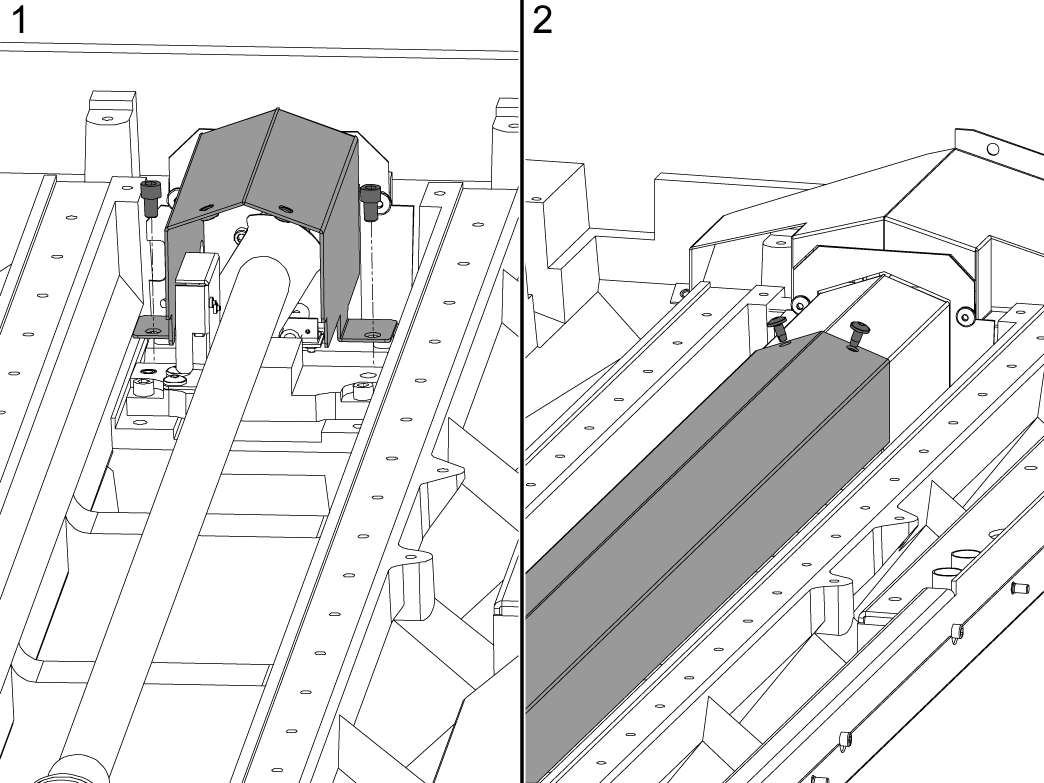 1

2