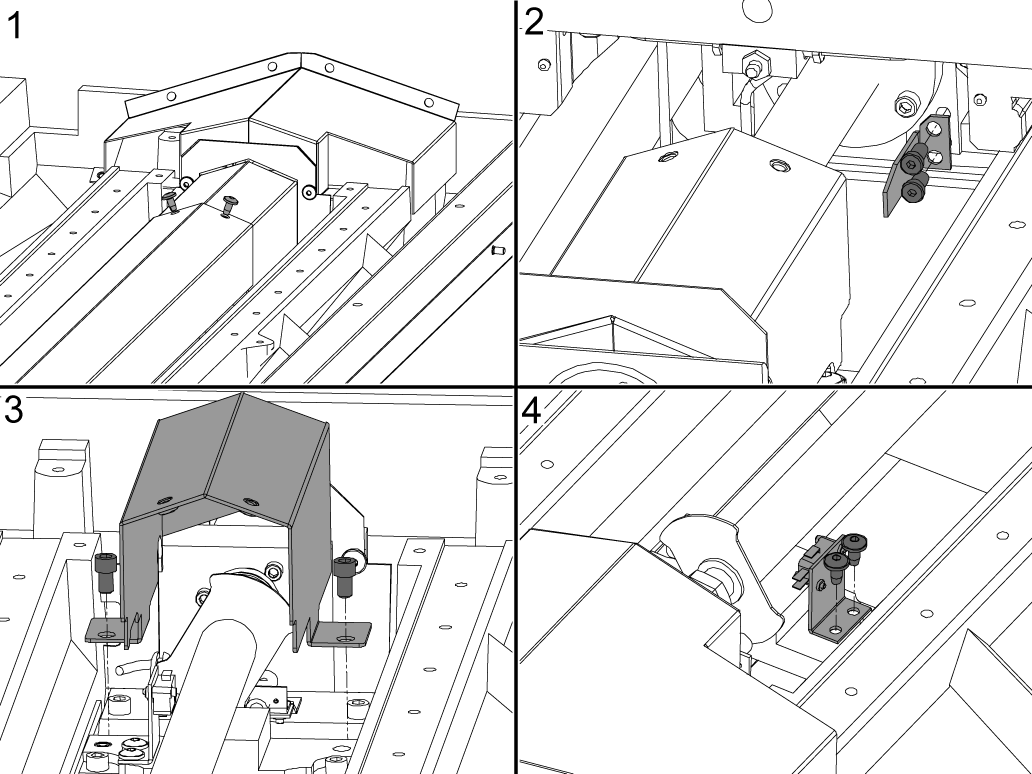 1

2

3

4