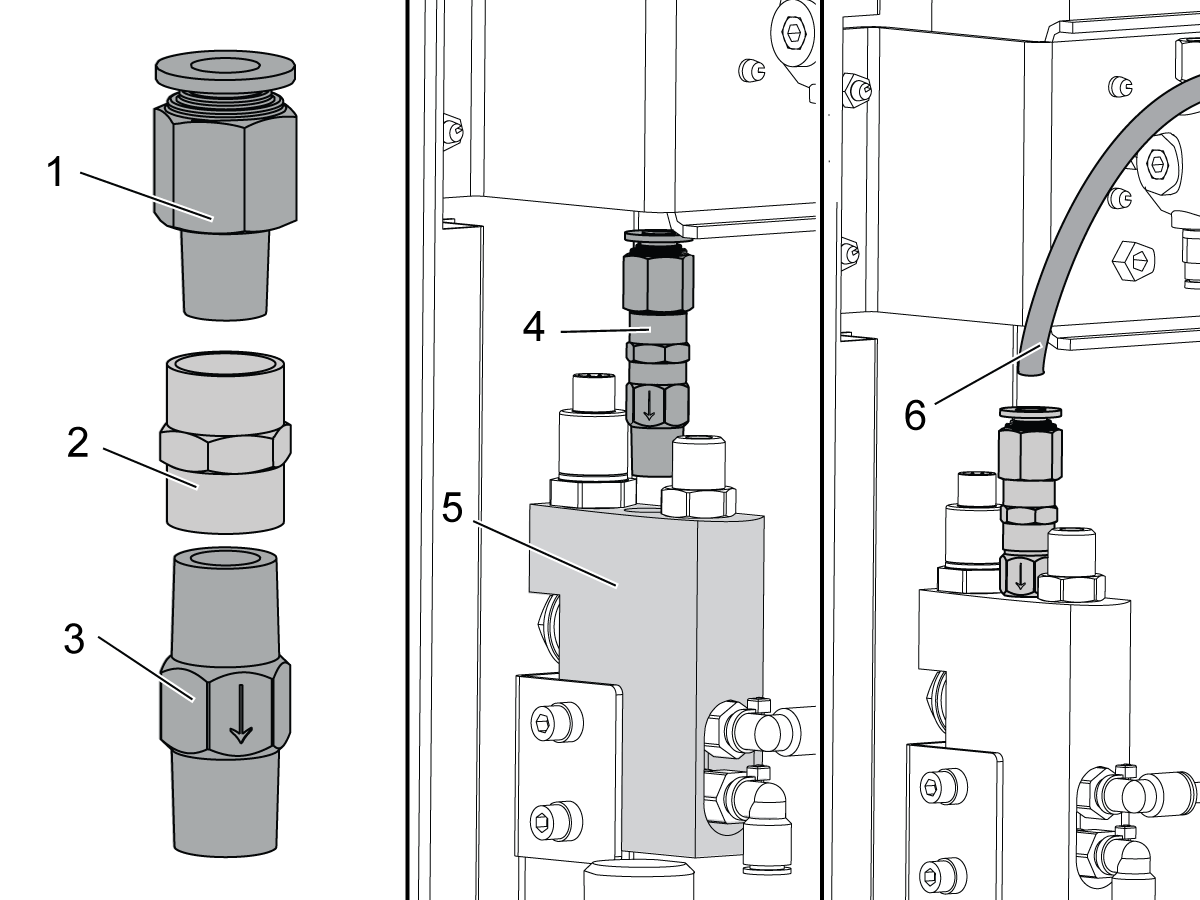 1
2
3
4
5
6