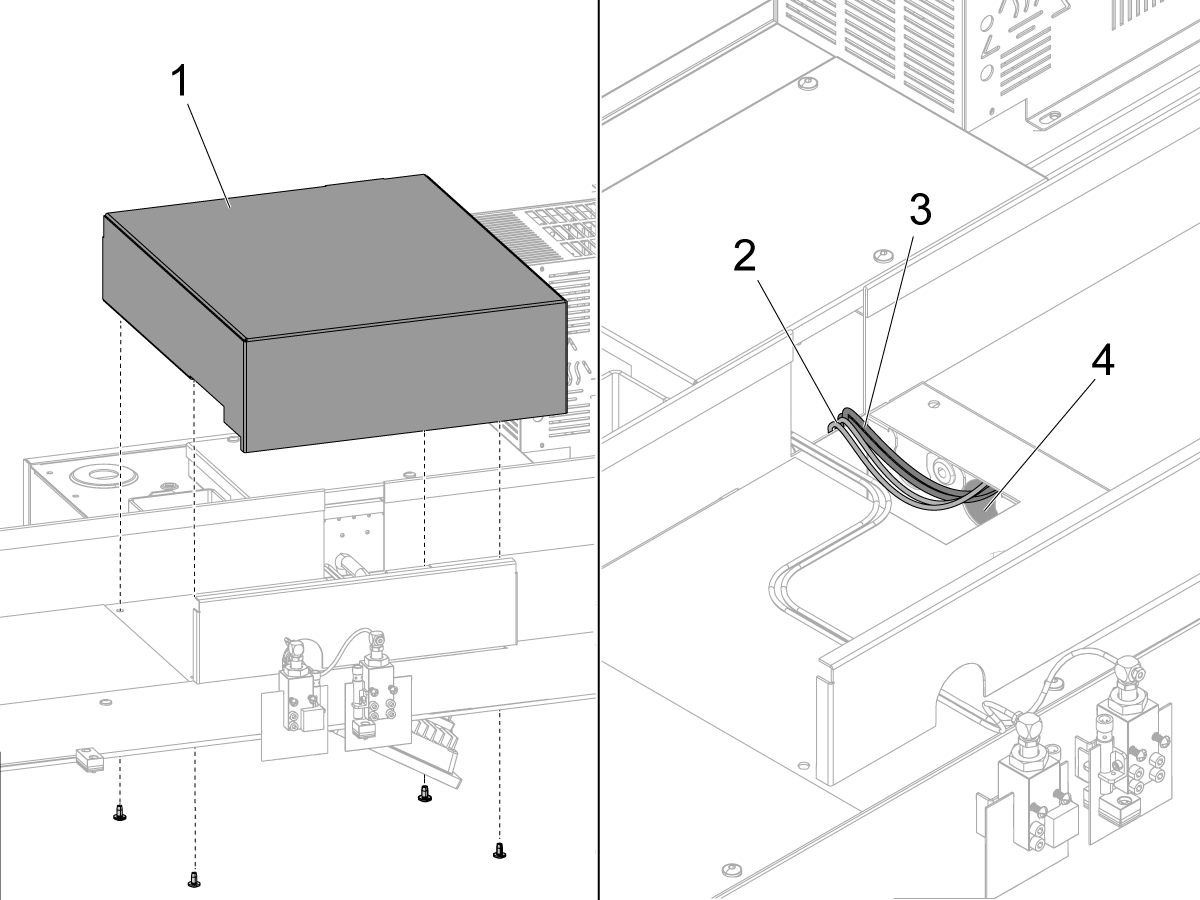 1

2
3
4