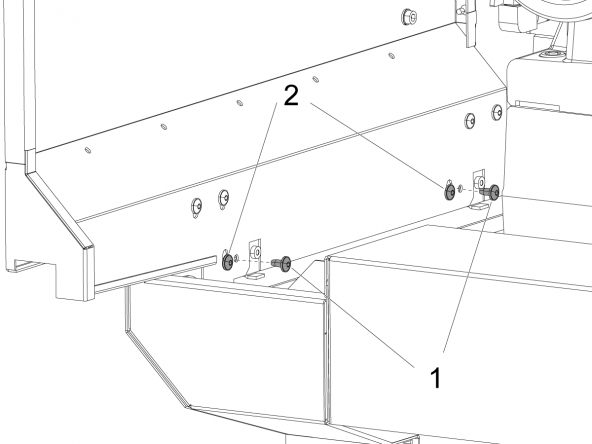 2

1