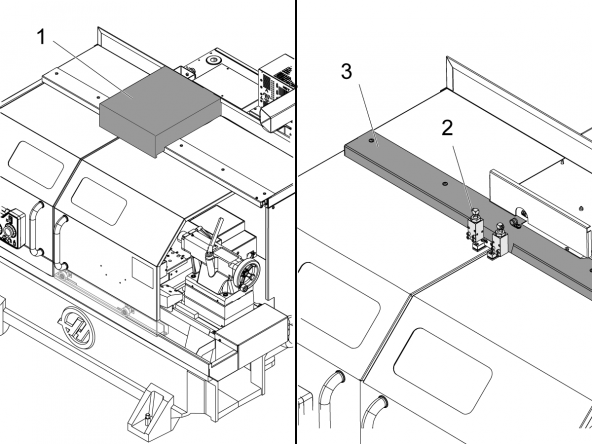 1

3

2