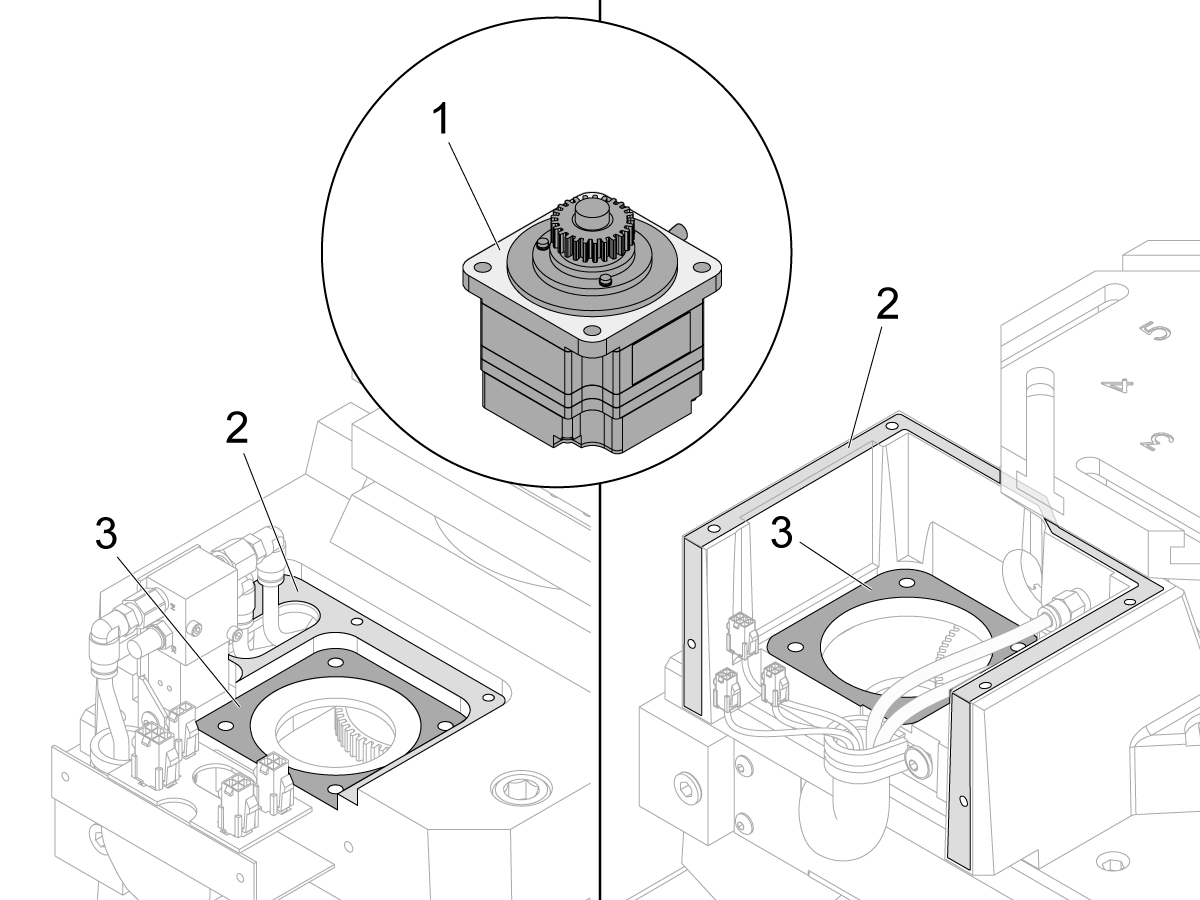 1
2
3
2
3
5
4
3