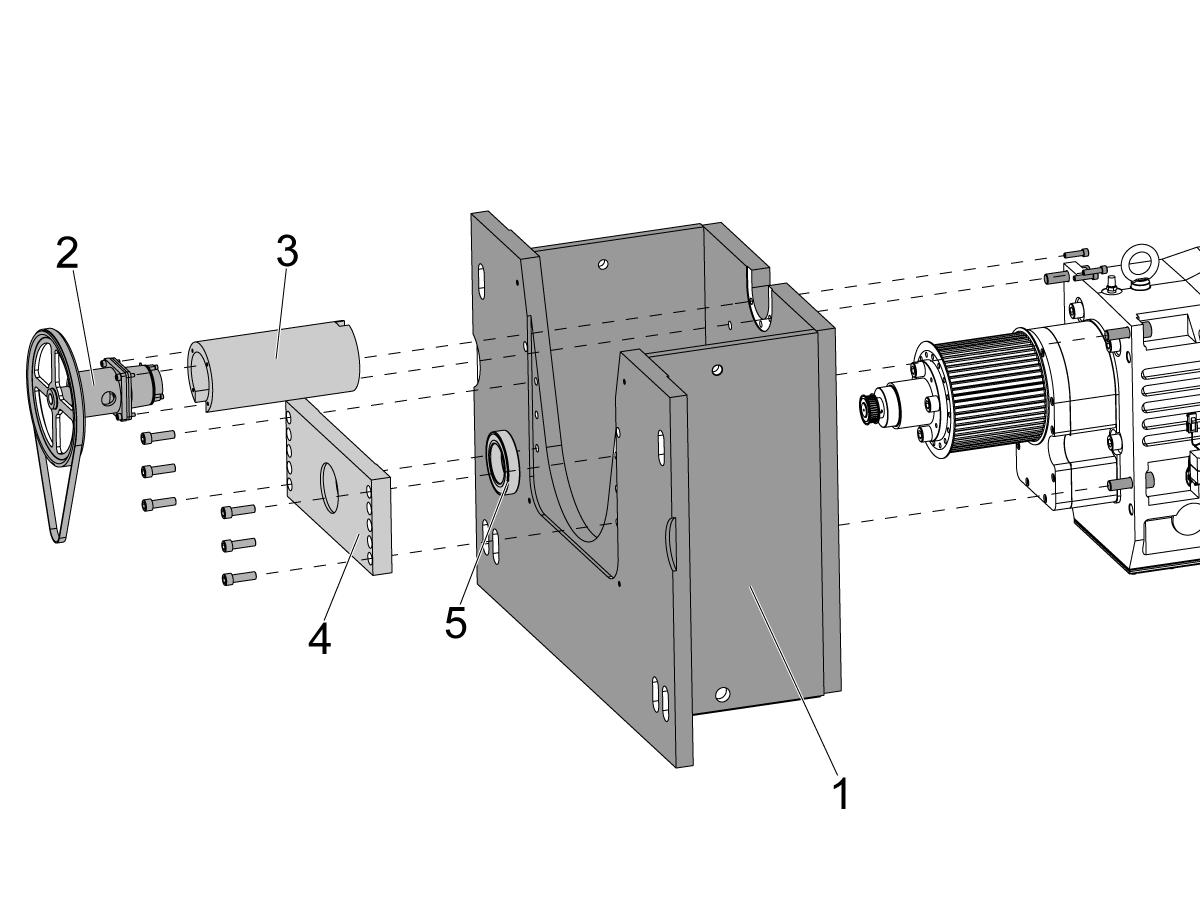 2
3
4
5
1