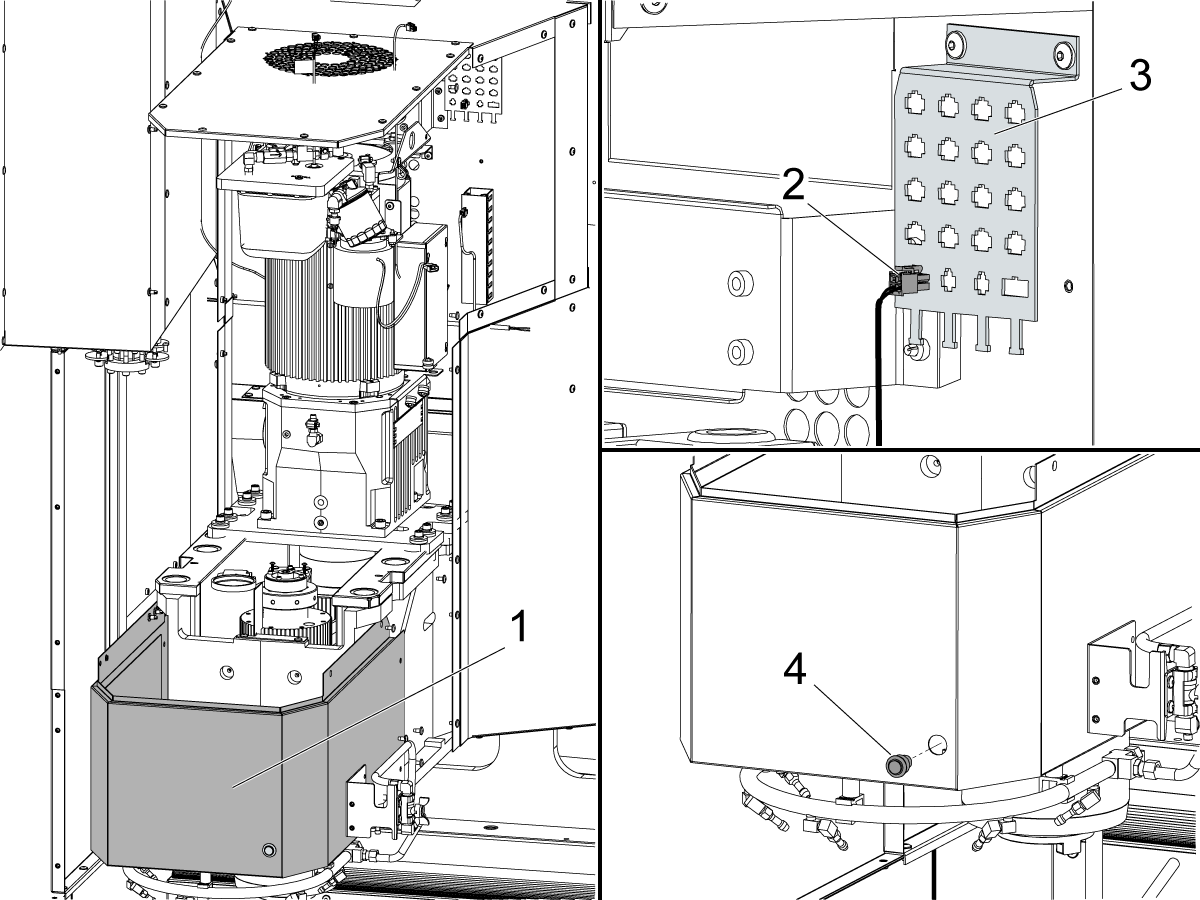 1
3
2
4