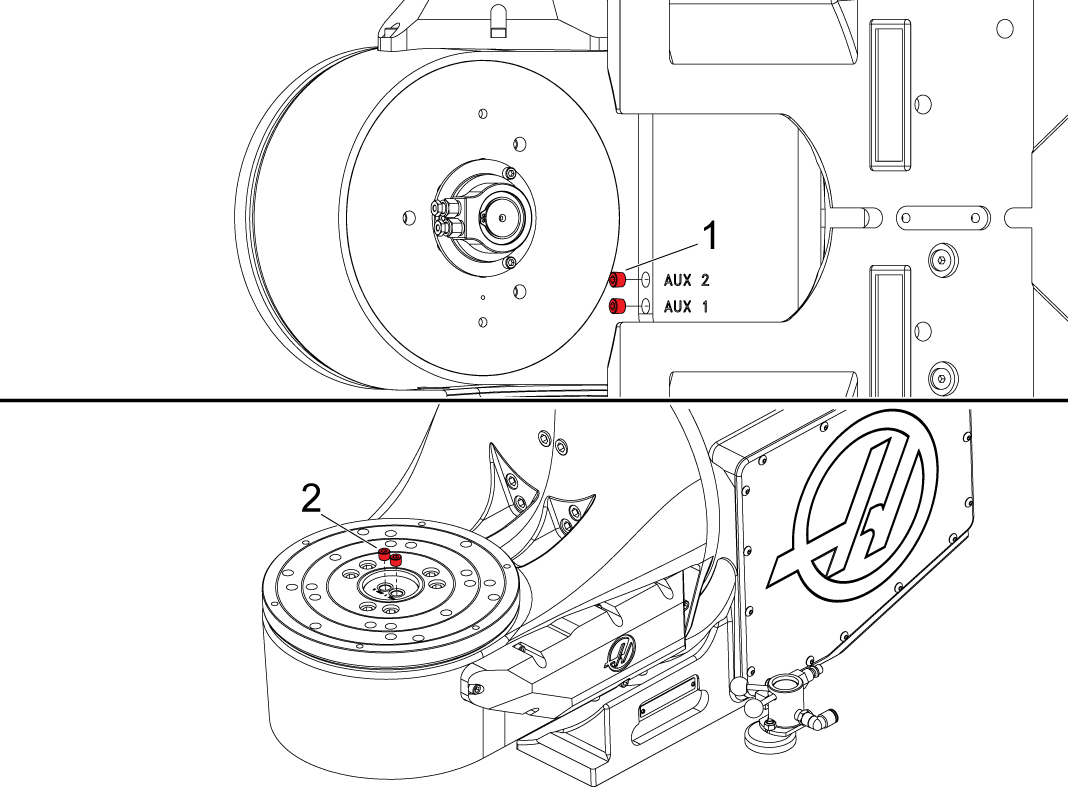 1
AUX 2
AUX 1
2