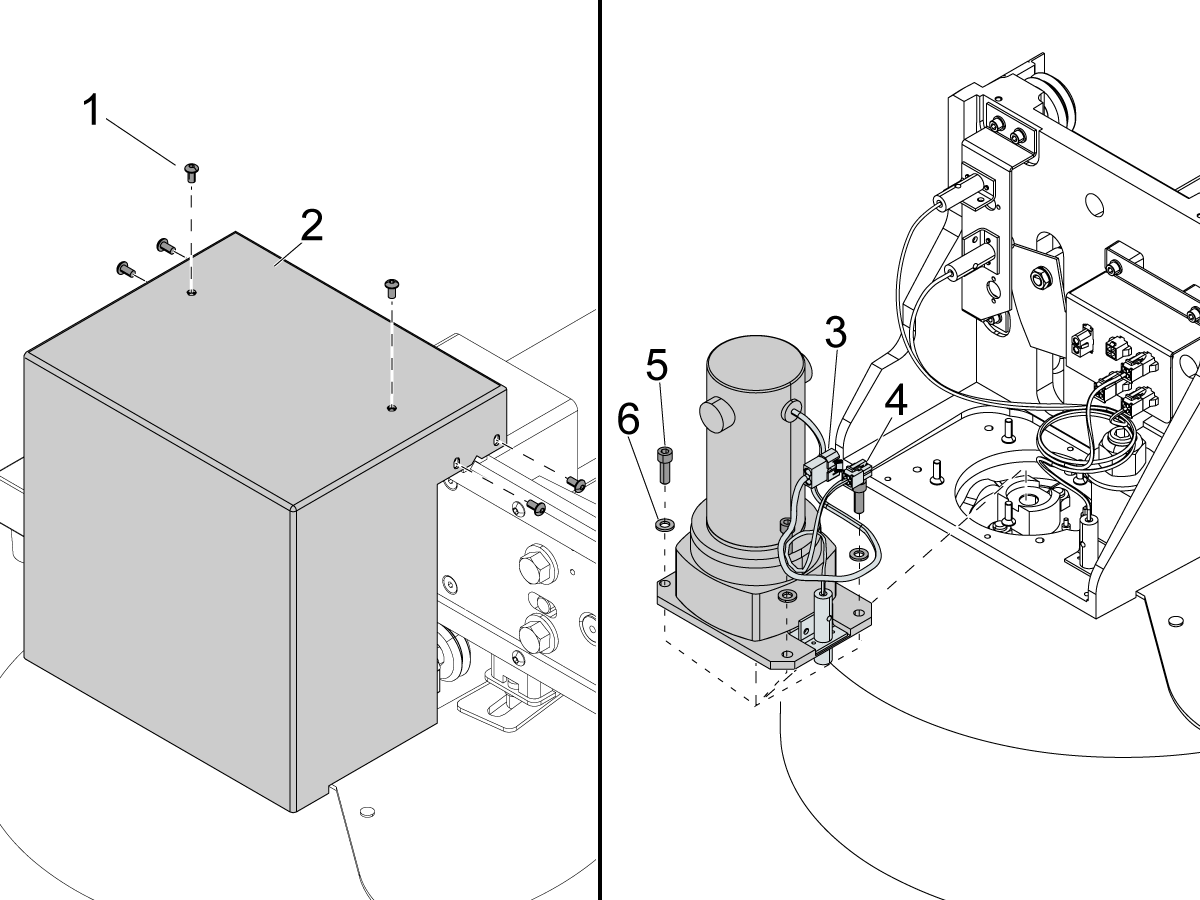 1
2
3
4
5
6