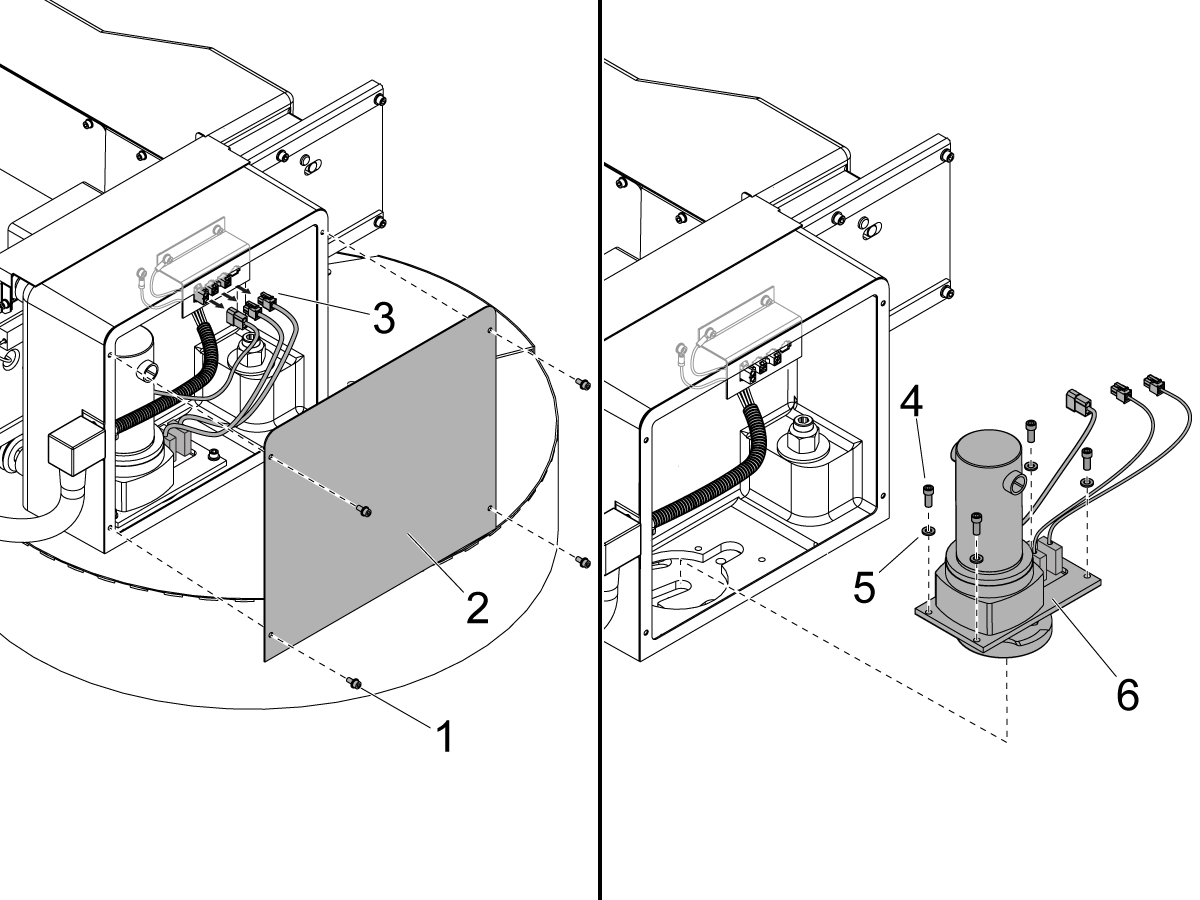 3
2
1
4
5
6