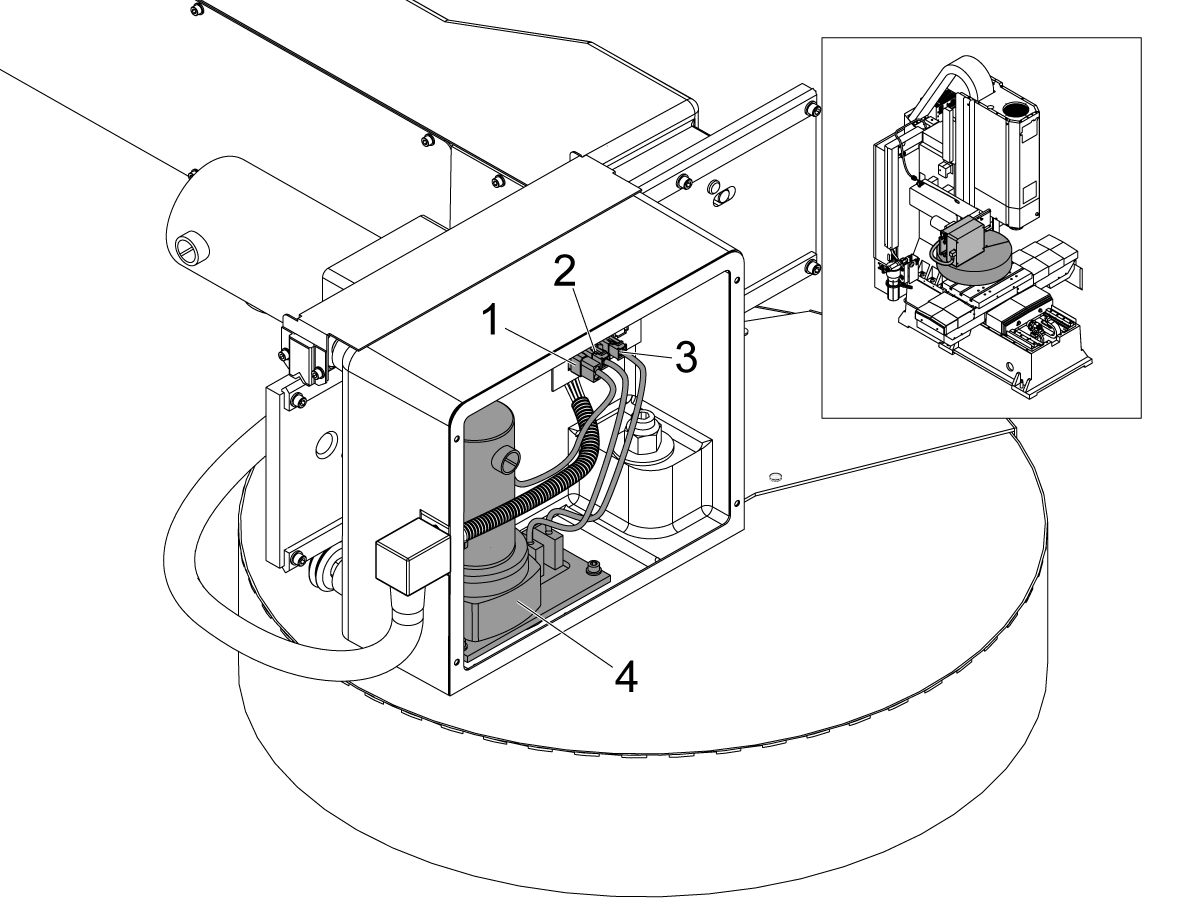 2
1
3
4