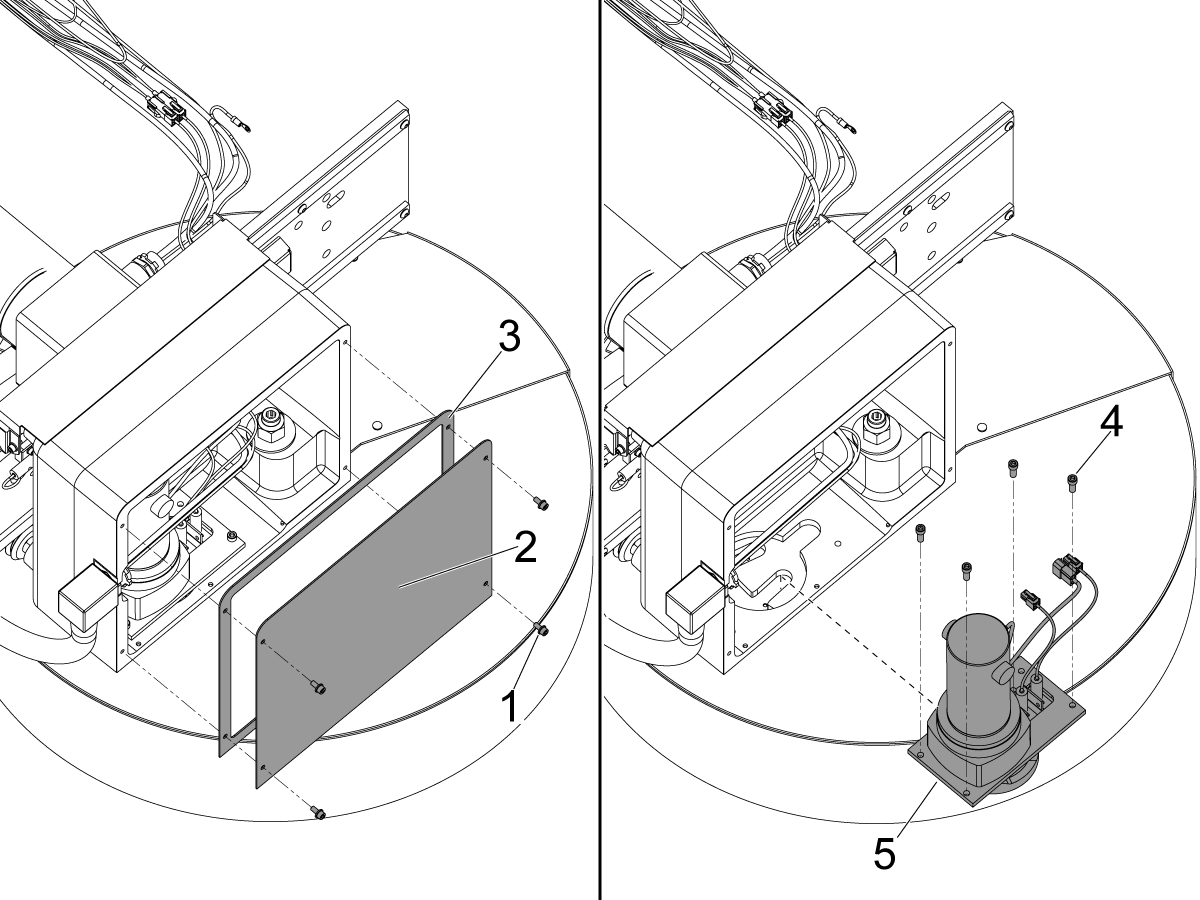 3
2
1
4
5