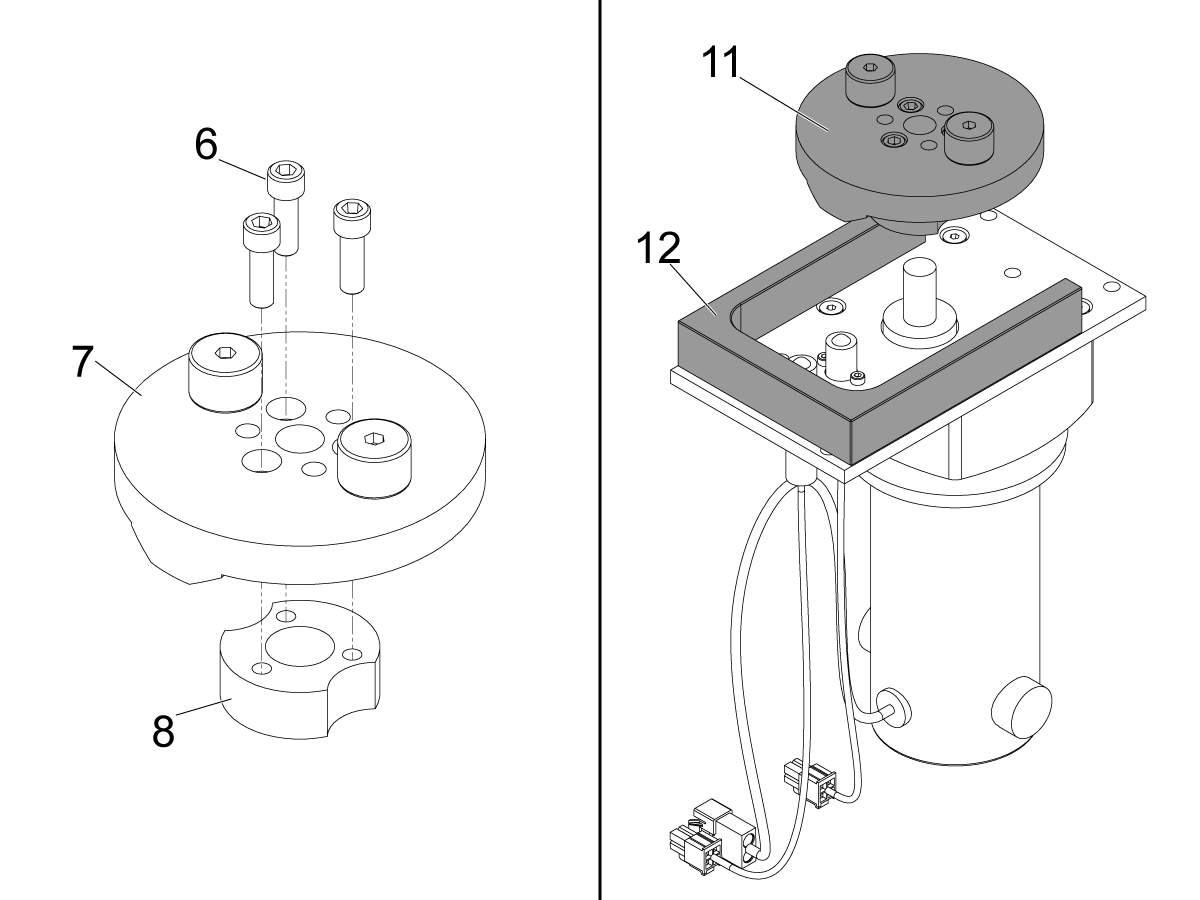 6
7
8
11
12