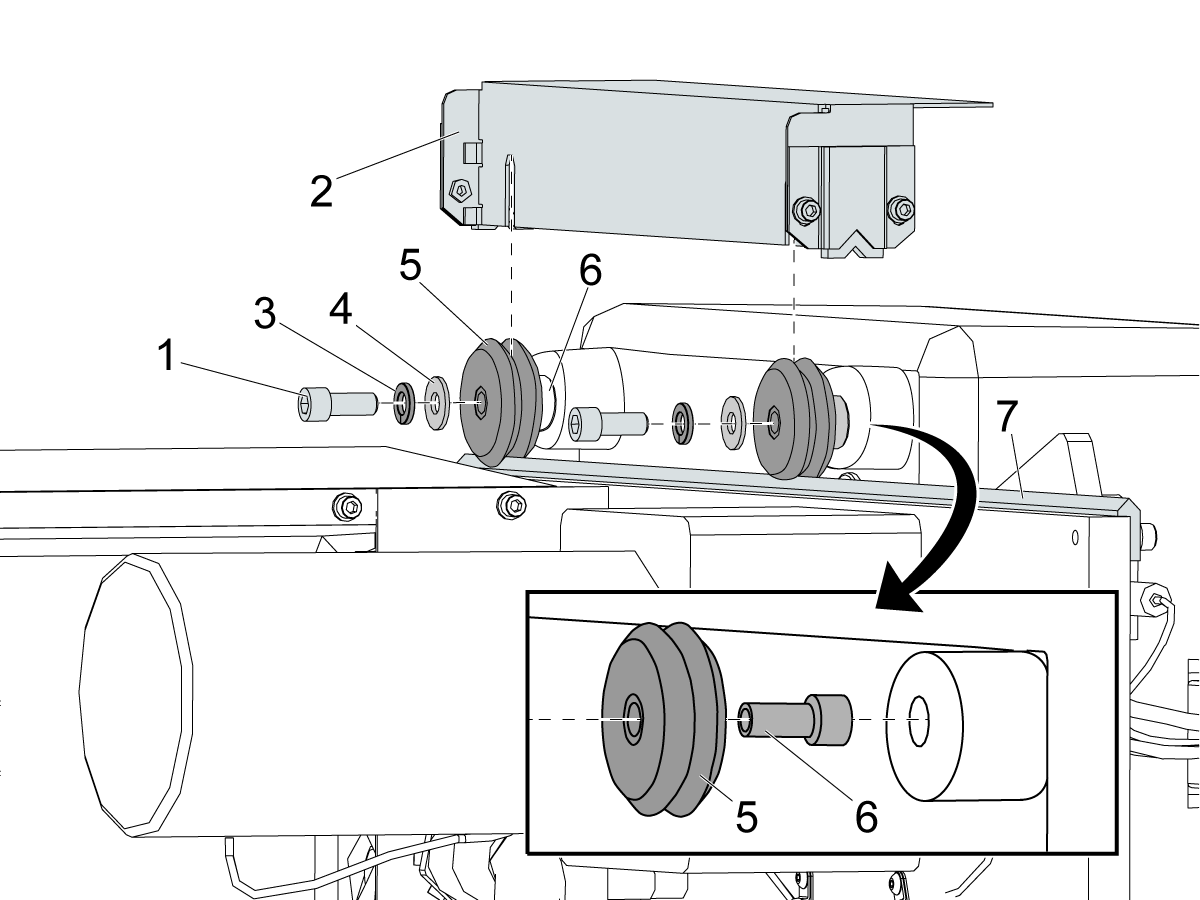 2
5
6
3
4
1
7
5
6