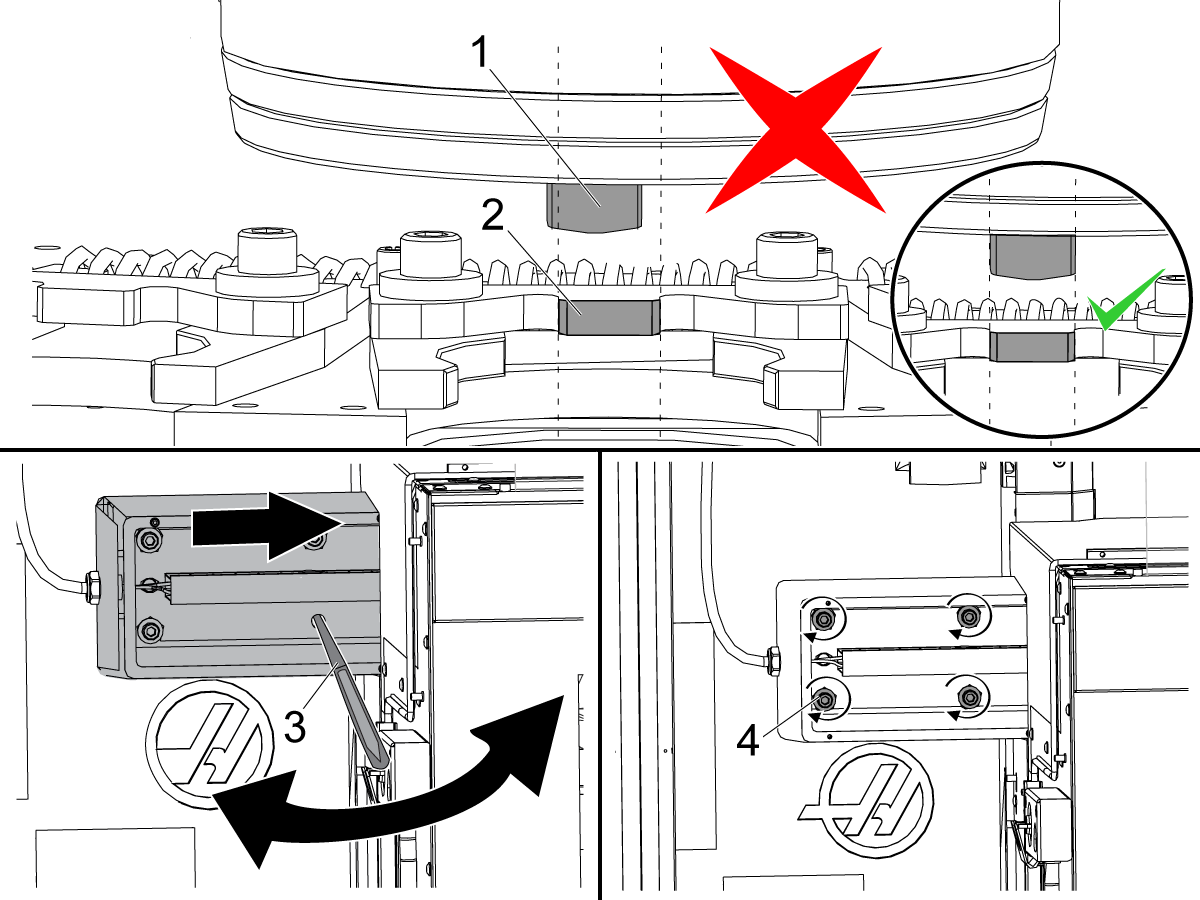 1
2
3
4