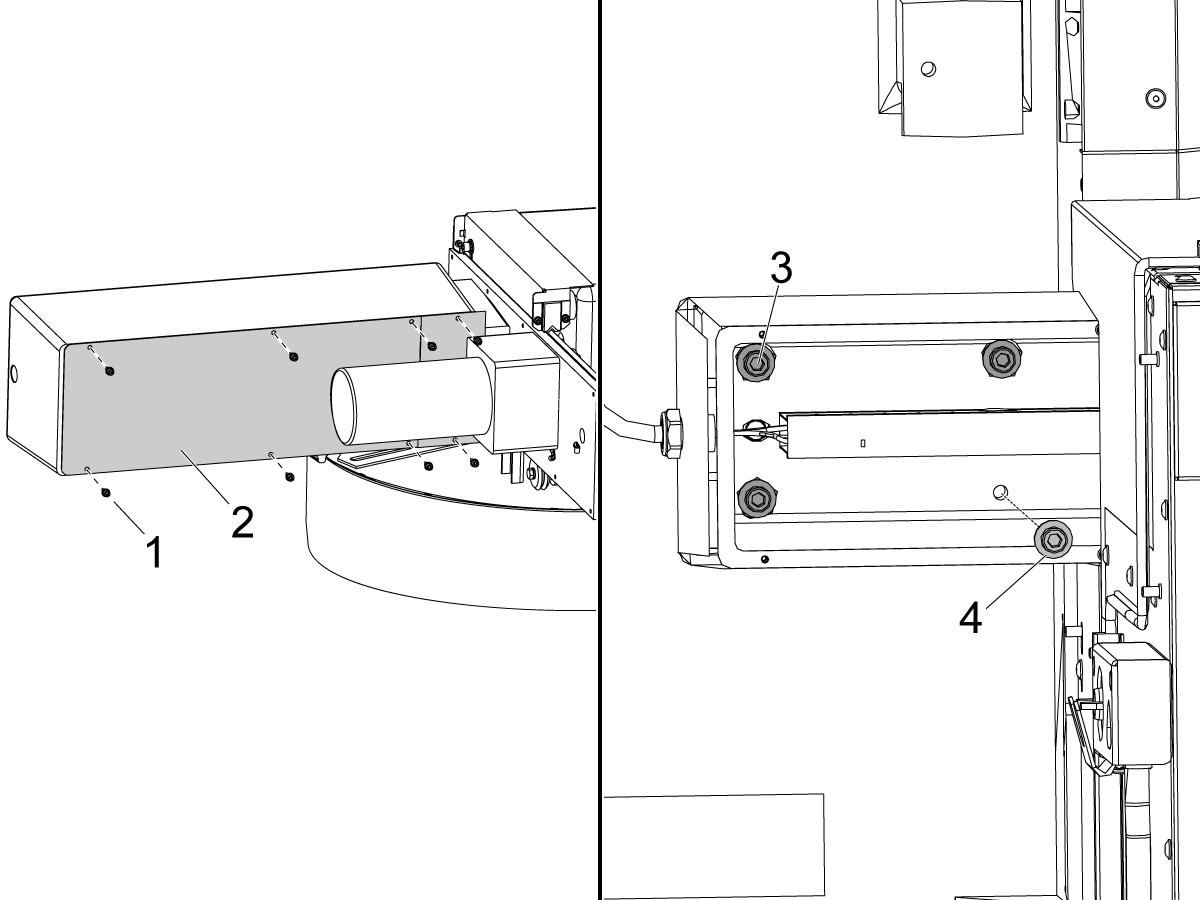 1
2
3
4