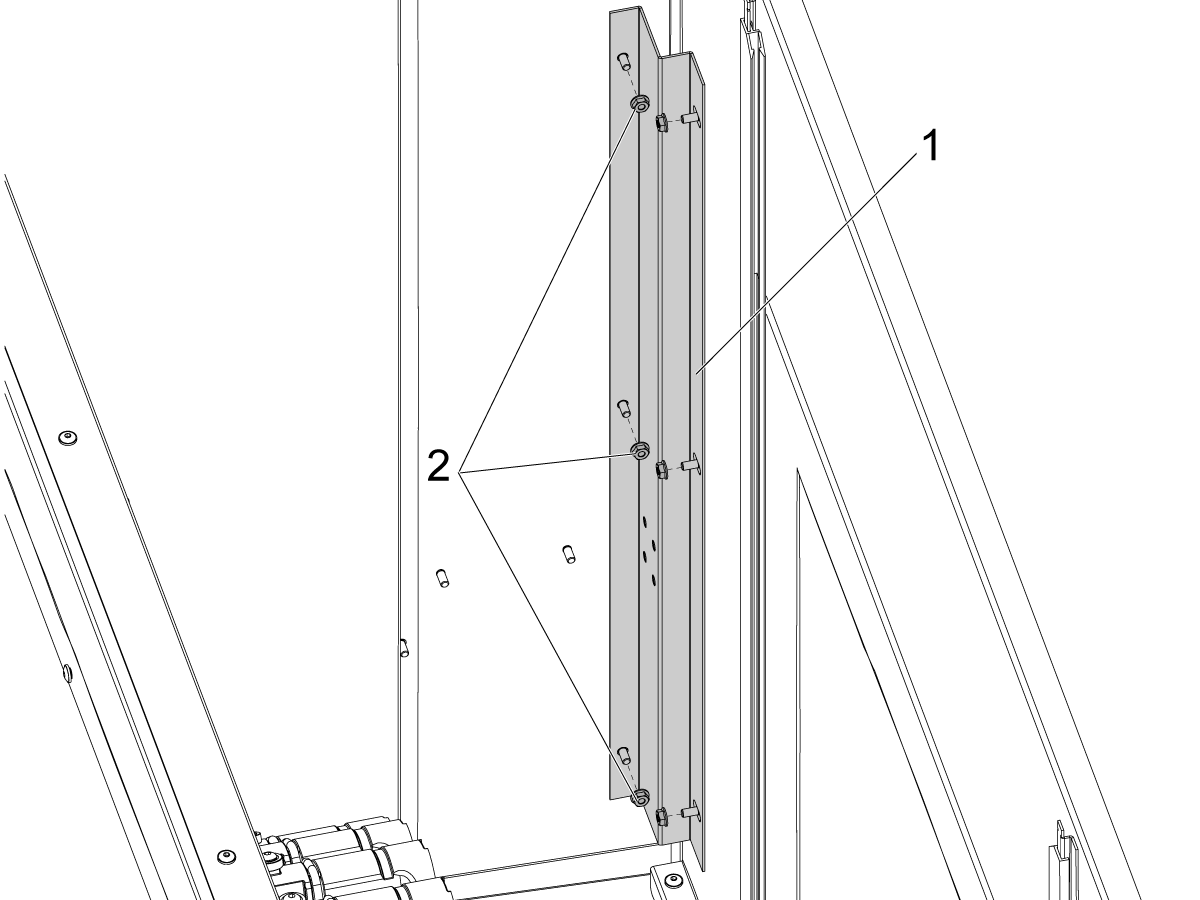 1
2