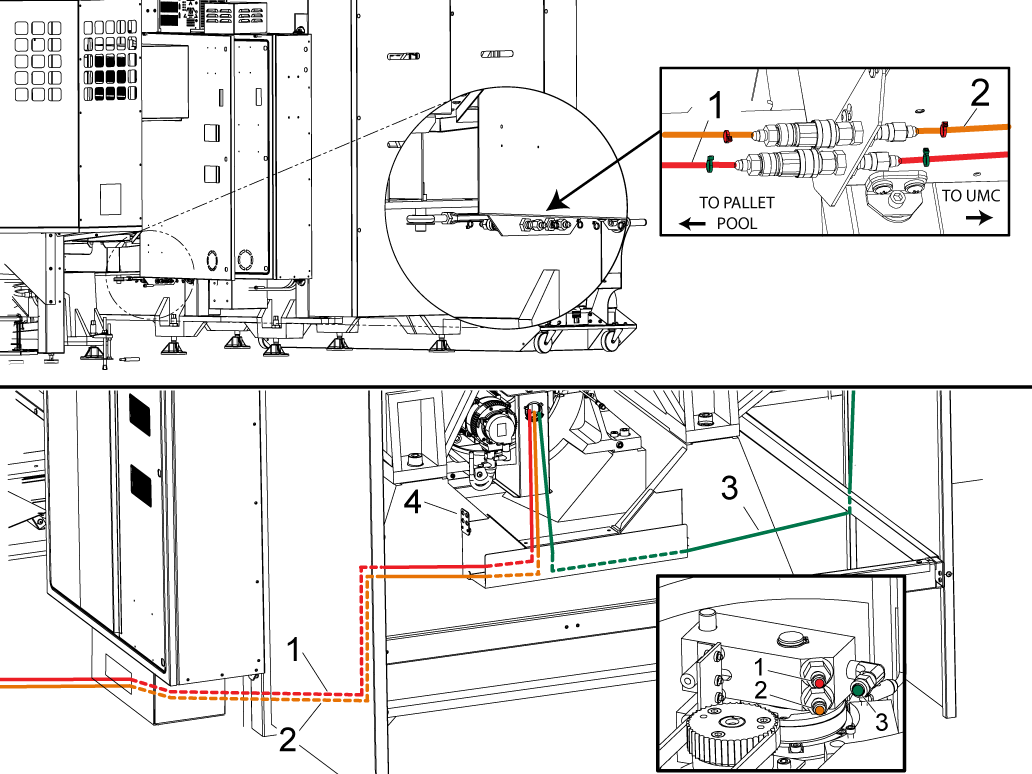 1
2
TO PALLET POOL
TO UMC
3
4
1
2
1
2
3