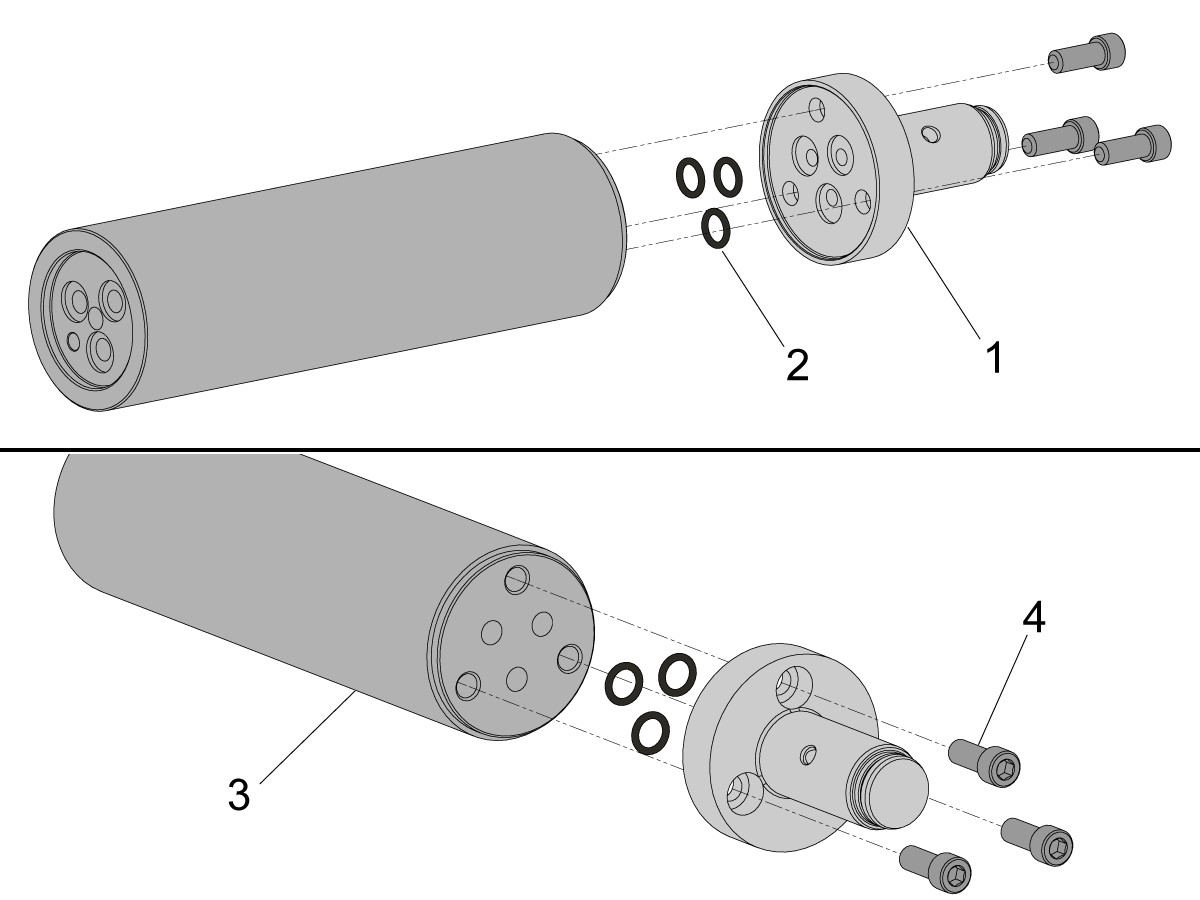 2
1
4
3