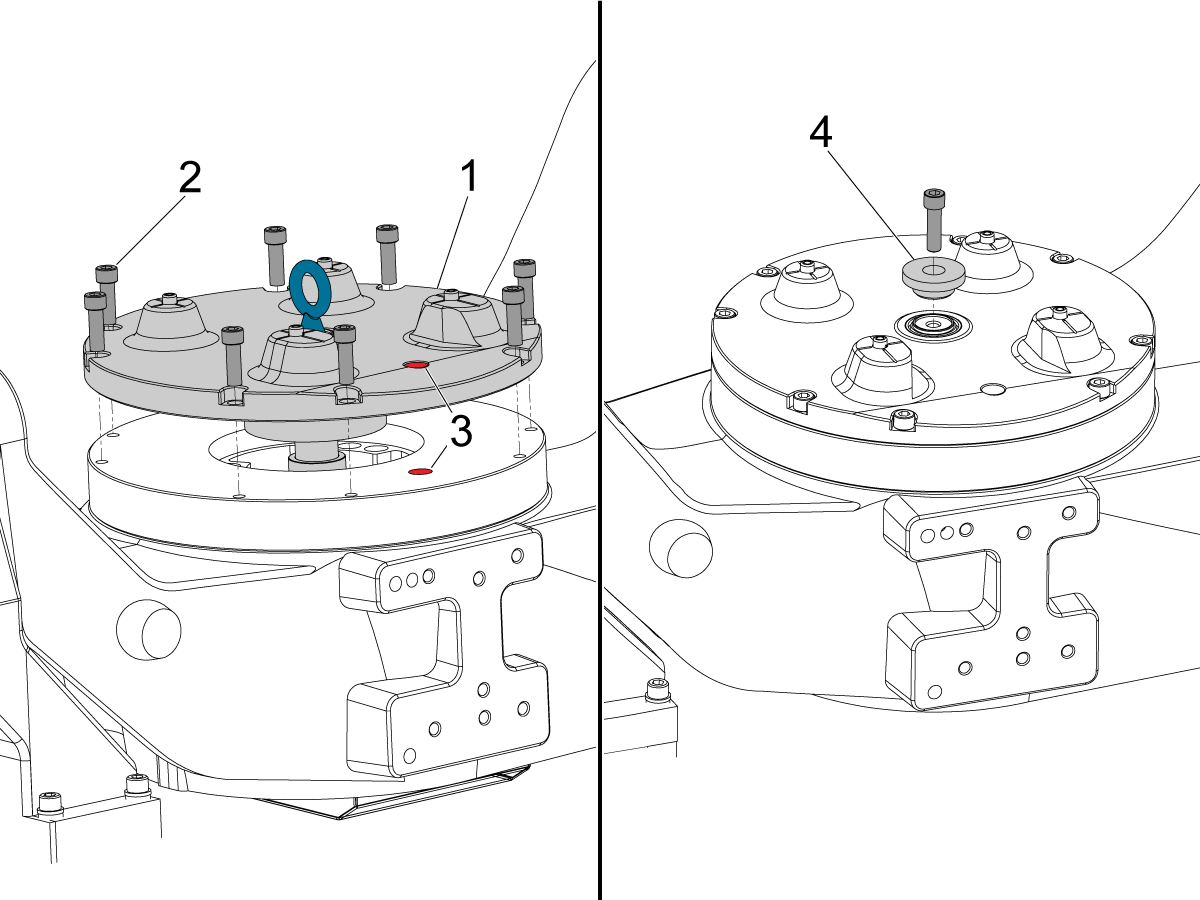 2
1
3
4