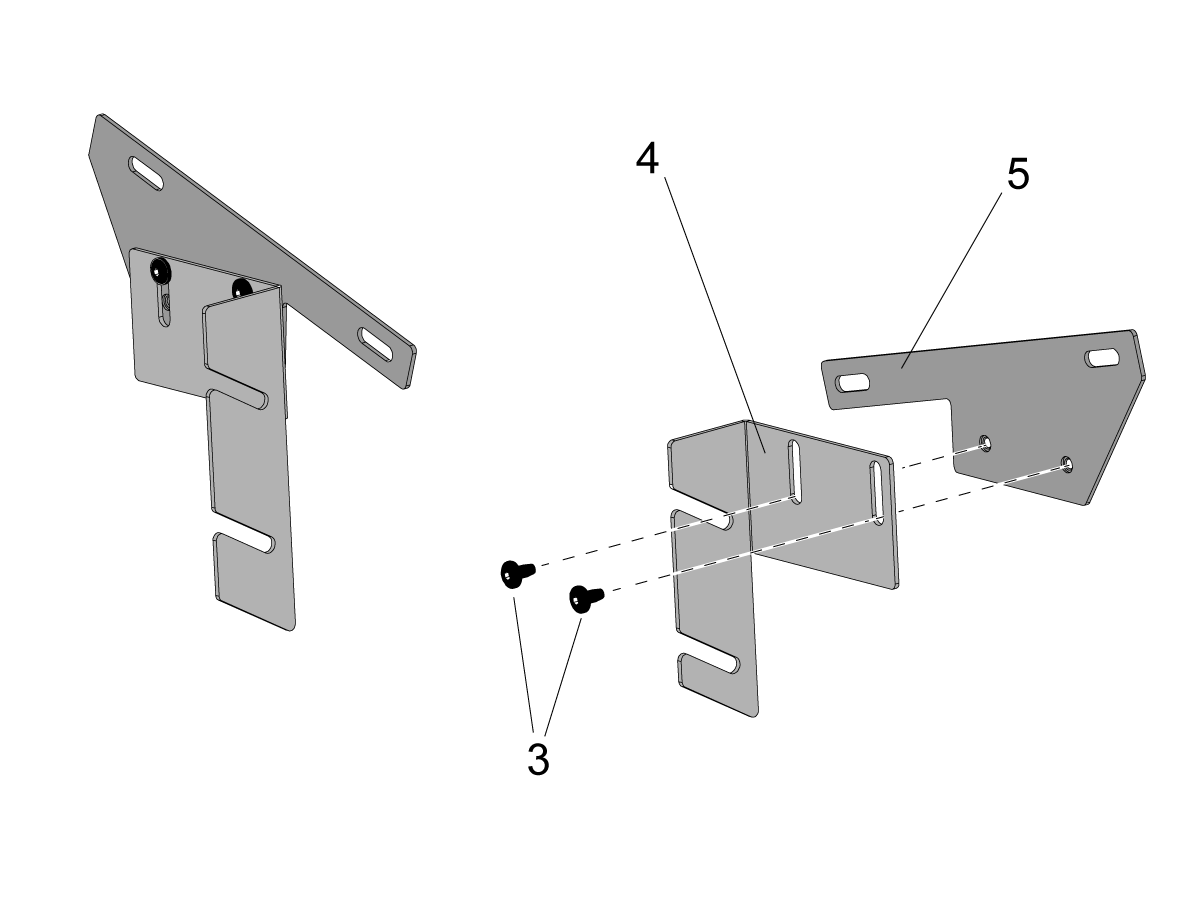 4

5

3