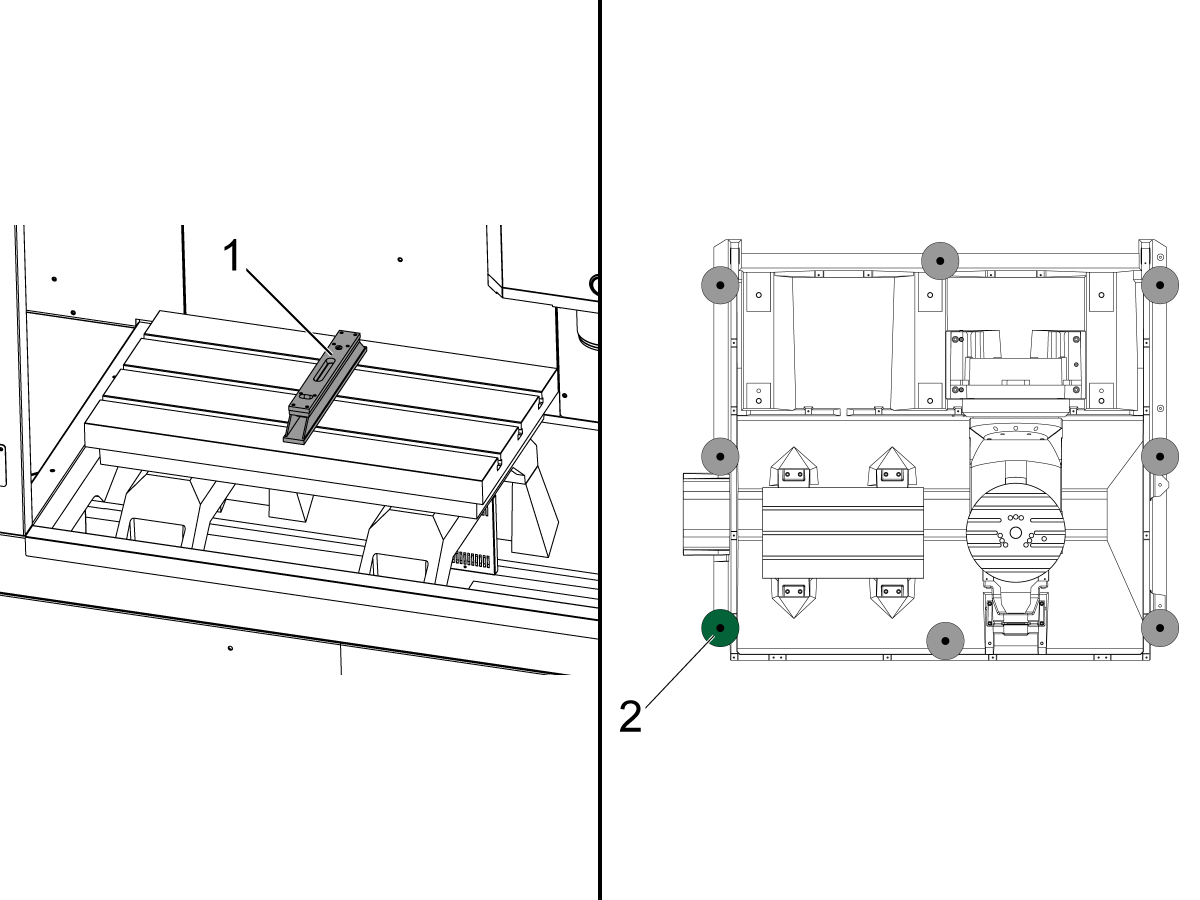 1

2