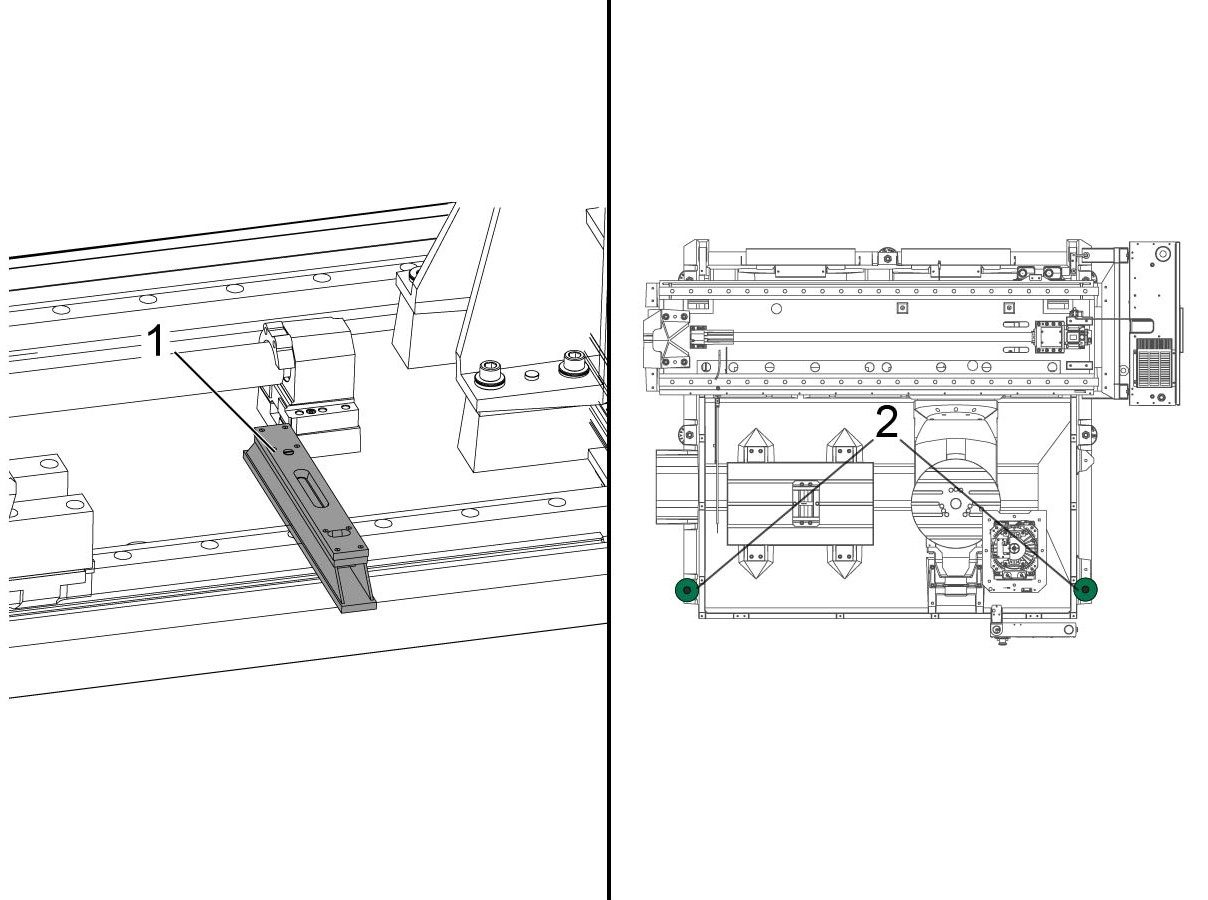 1

2