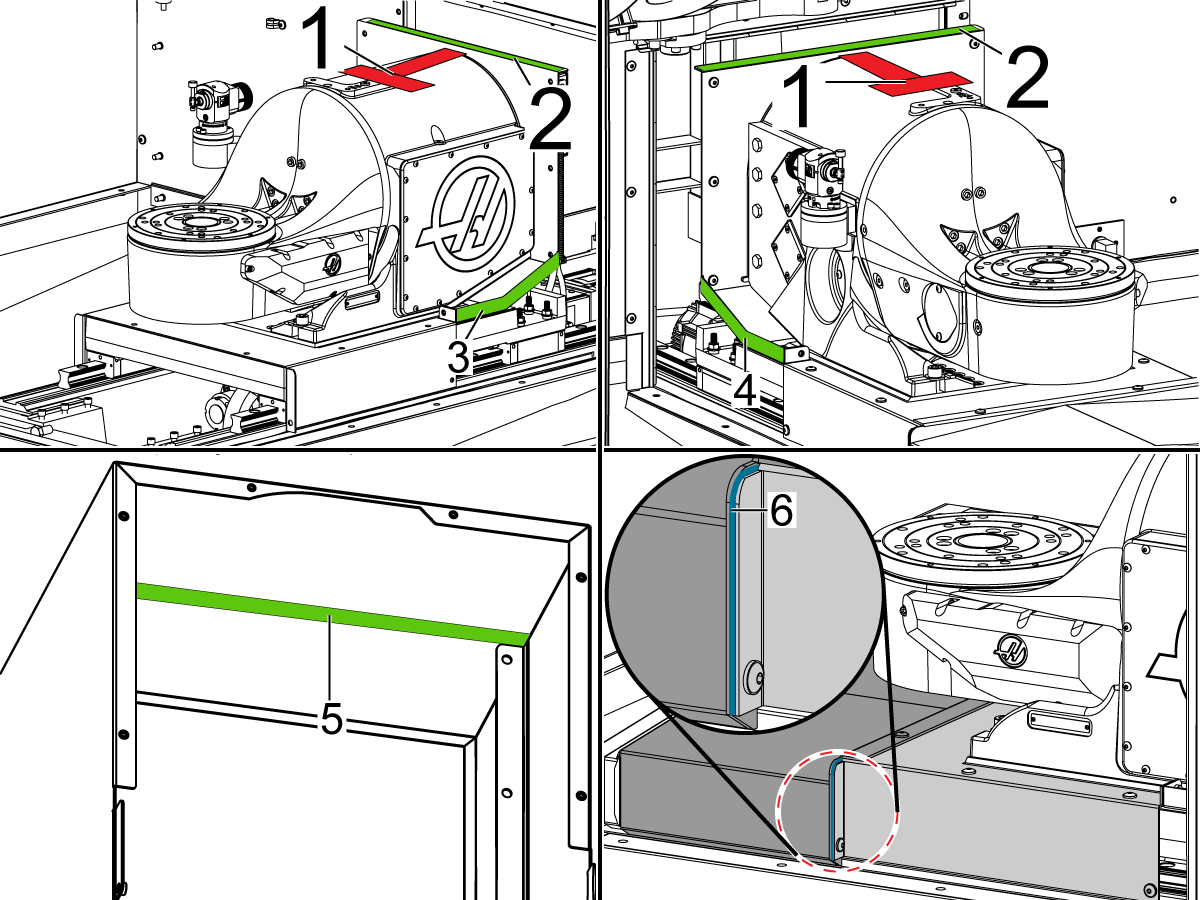 1
2
3
1
2
4
5
6