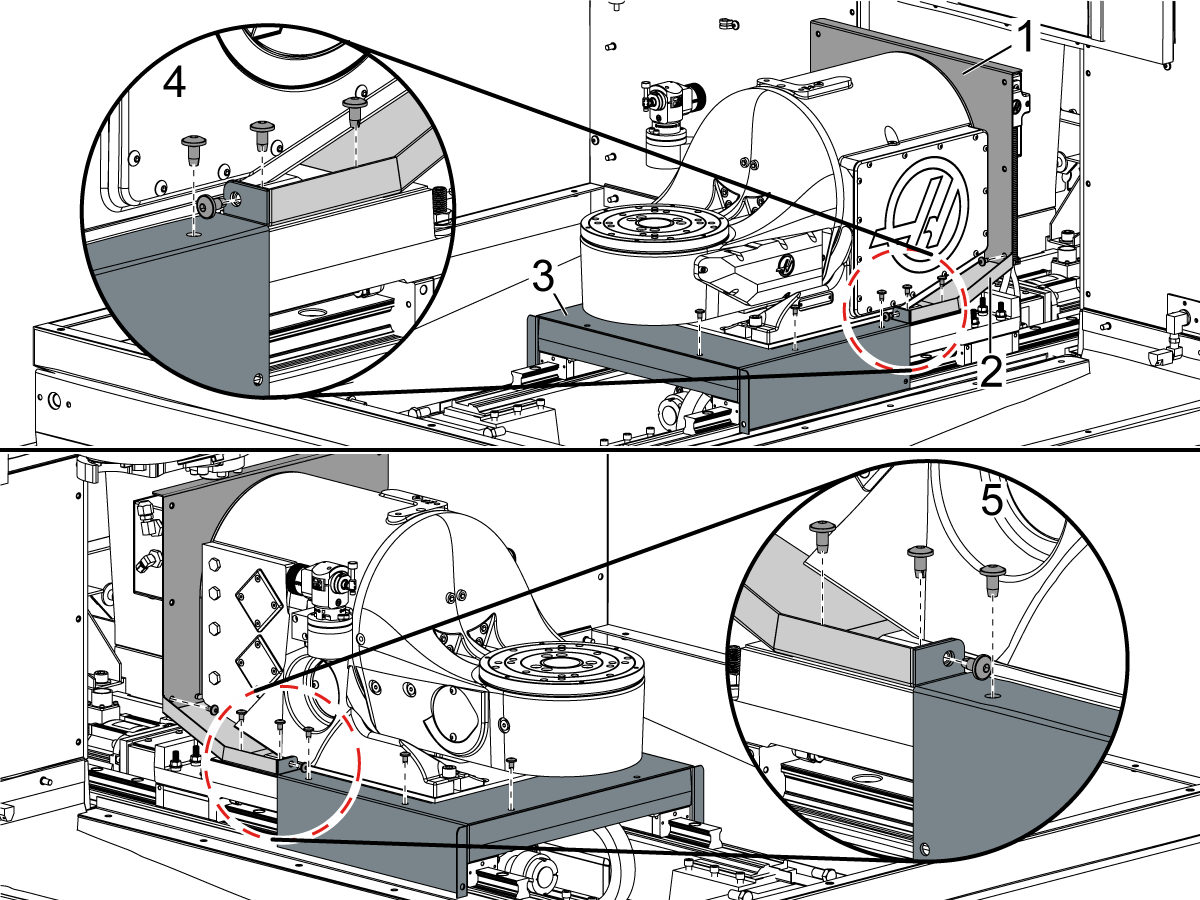 4
1
3
2
5