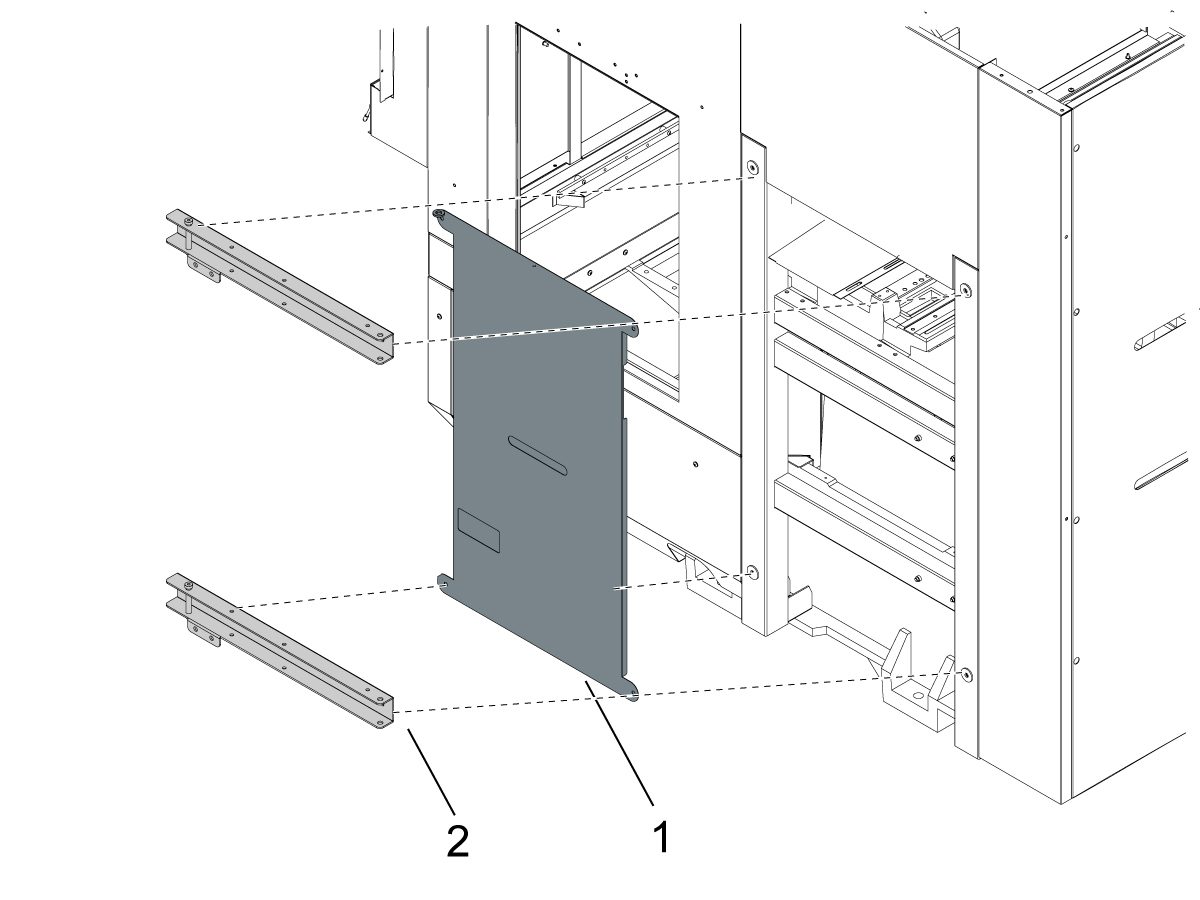 2
1