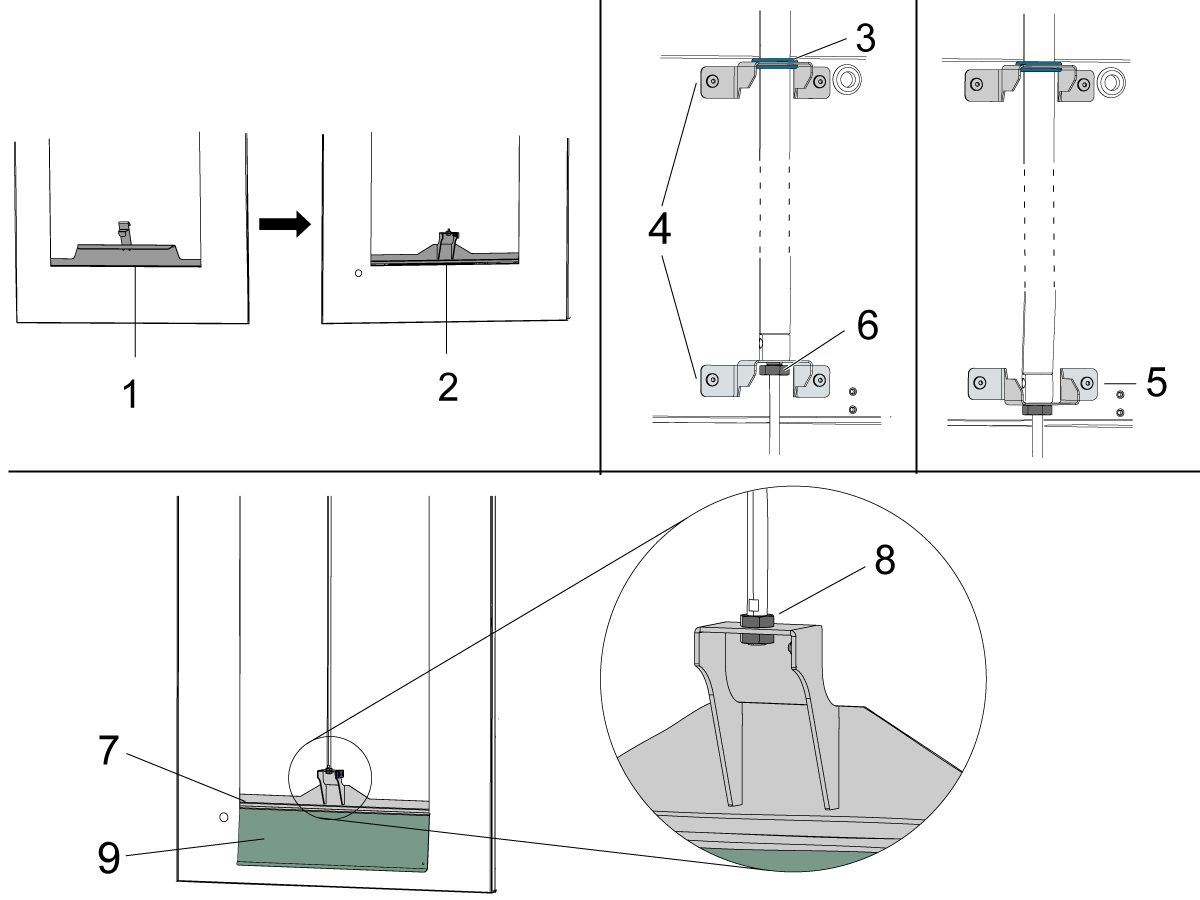 1
2
3
4
6
5
8
7
9