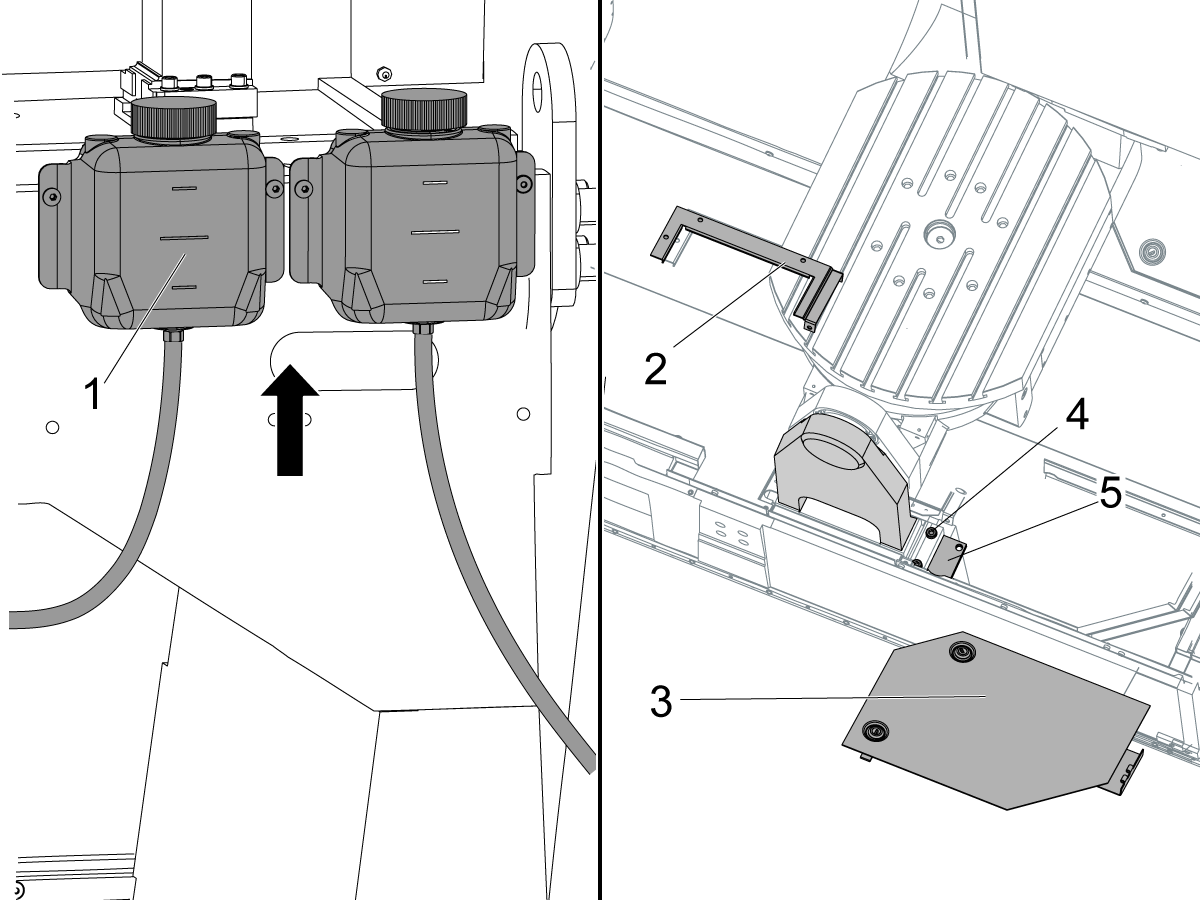 1

2

4

5

3