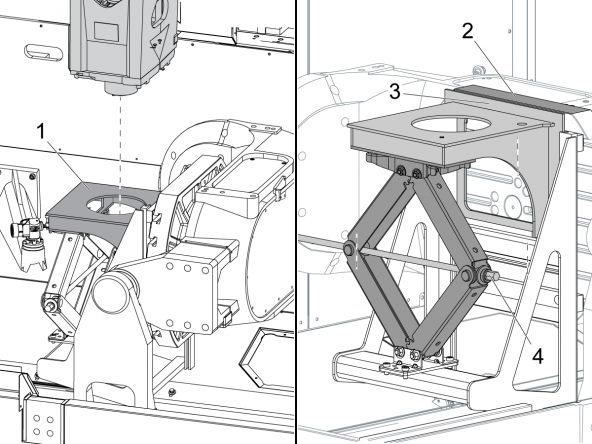 1
2
3
4