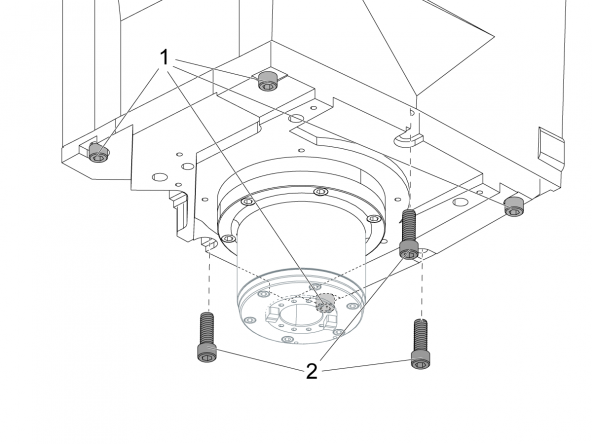 1
2