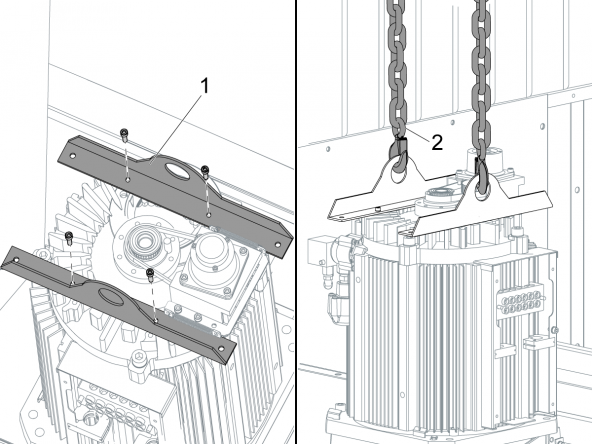 1

2