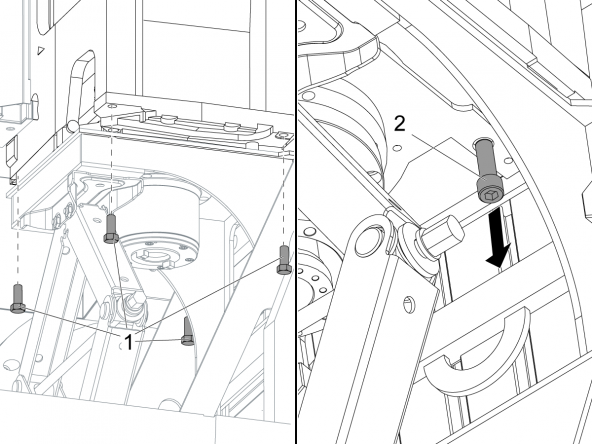 1

2