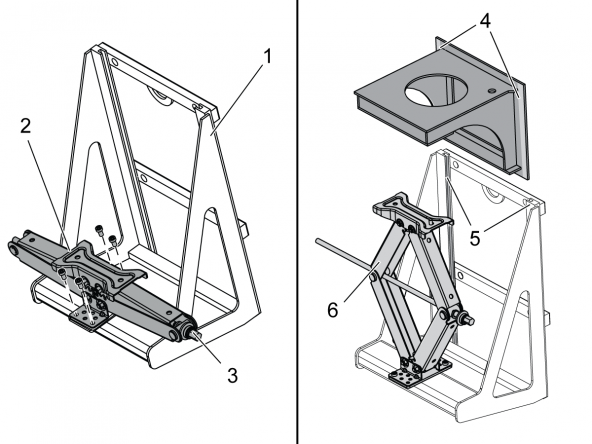 1
2
3
4
5
6